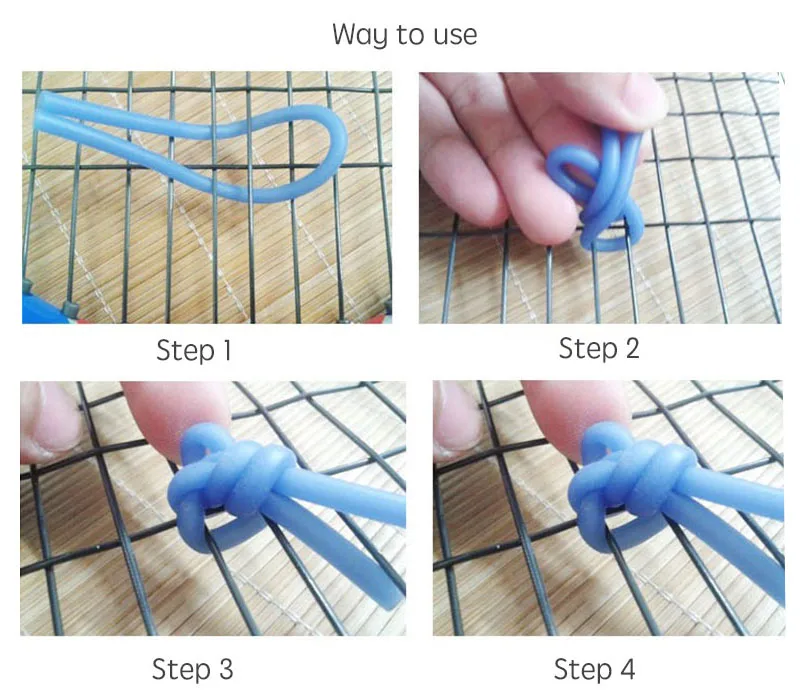 Way to use

Step 1

Step 2

Step 3

Step 4