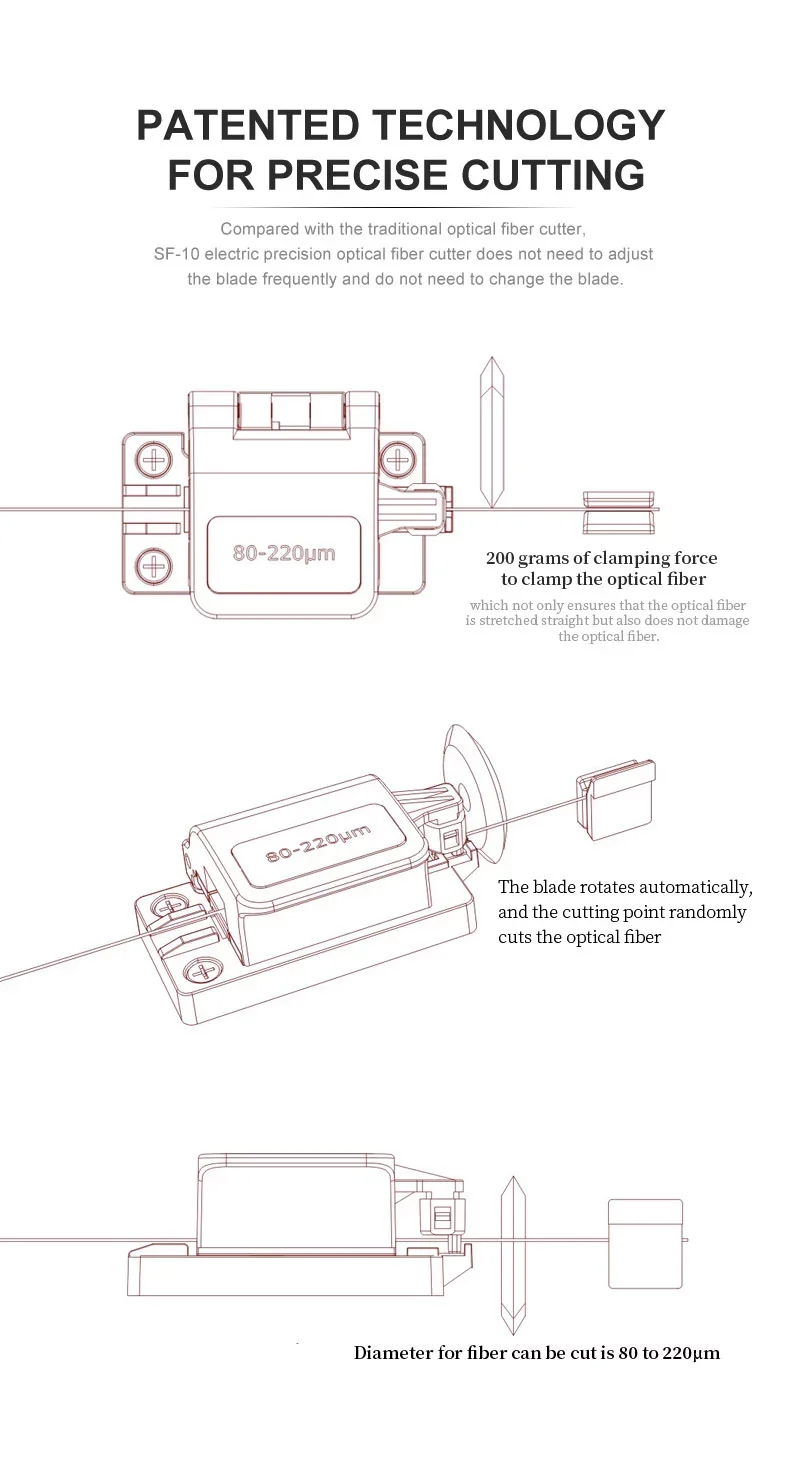 PATENTED TECHNOLOGY FOR PRECISE CUTTING

Compared with the traditional optical fiber cutter, SF-10 electric precision optical fiber cutter does not need to adjust the blade frequently and do not need to change the blade.

80-220μm

200 grams of clamping force to clamp the optical fiber

which not only ensures that the optical fiber is stretched straight but also does not damage the optical fiber.

80-220μm

The blade rotates automatically, and the cutting point randomly cuts the optical fiber

Diameter for fiber can be cut is 80 to 220μm