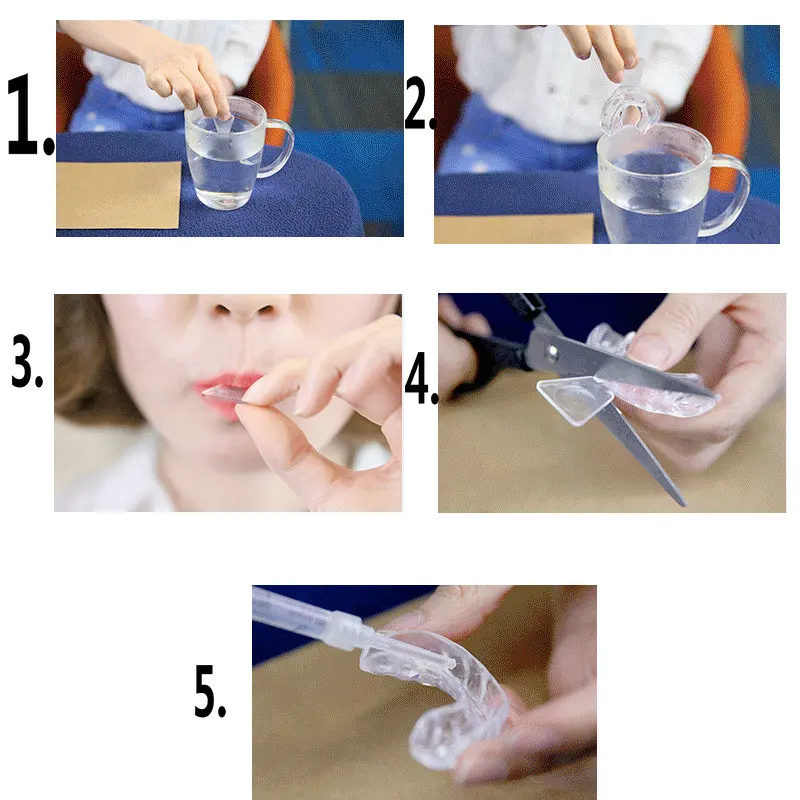 1.

2.

3.

4.

5.