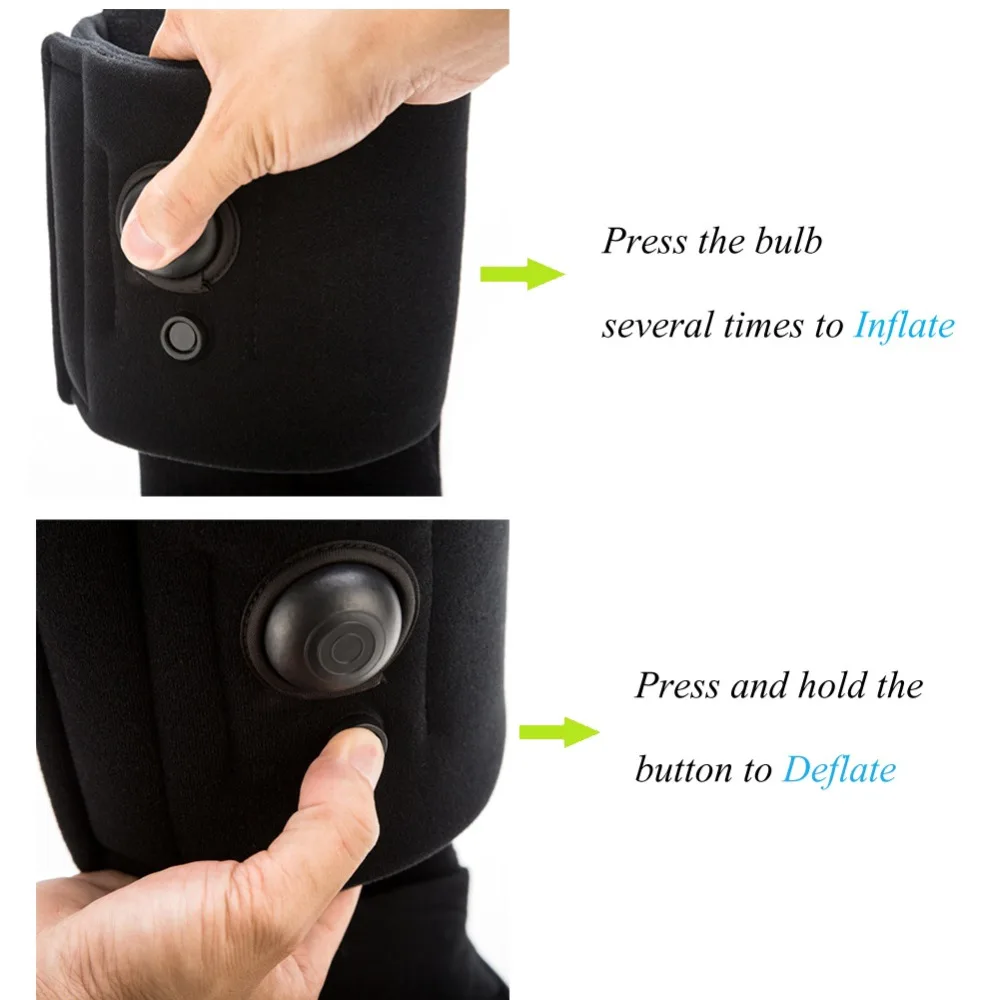 Press the bulb several times to Inflate

Press and hold the button to Deflate