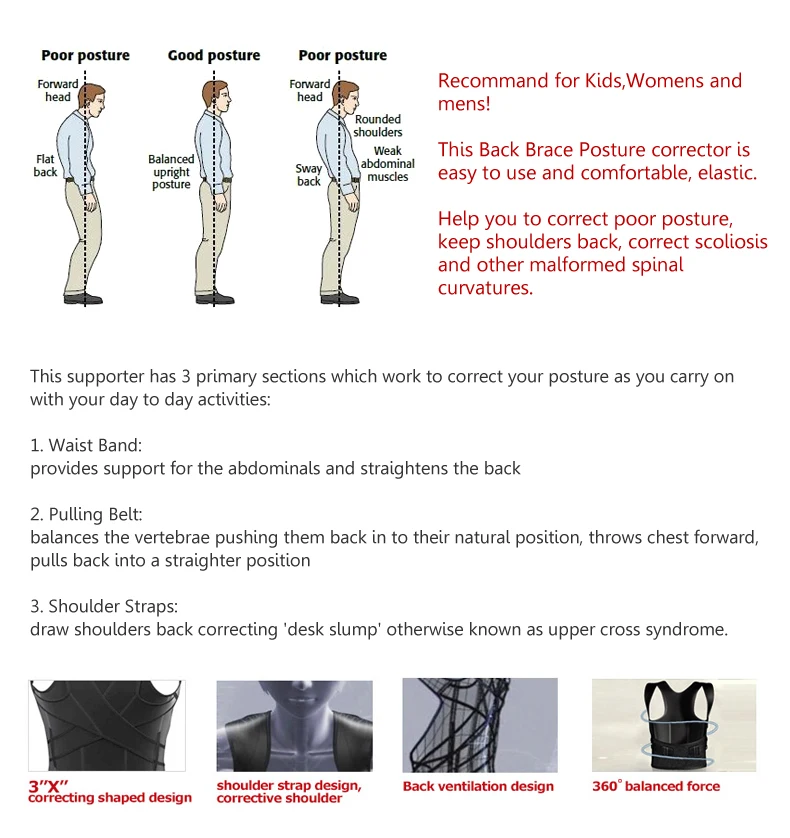 Poor posture

Forward head

Flat back

Good posture

Balanced upright posture

Poor posture

Forward head

Rounded shoulders

Weak abdominal muscles

Sway back

Recommand for Kids,Womens and mens!

This Back Brace Posture corrector is easy to use and comfortable, elastic.

Help you to correct poor posture, keep shoulders back, correct scoliosis and other malformed spinal curvatures.

This supporter has 3 primary sections which work to correct your posture as you carry on with your day to day activities:

1. Waist Band:
provides support for the abdominals and straightens the back

2. Pulling Belt:
balances the vertebrae pushing them back in to their natural position, throws chest forward, pulls back into a straighter position

3. Shoulder Straps:
draw shoulders back correcting 'desk slump' otherwise known as upper cross syndrome.

3"X" correcting shaped design

shoulder strap design, corrective shoulder

Back ventilation design

360° balanced force