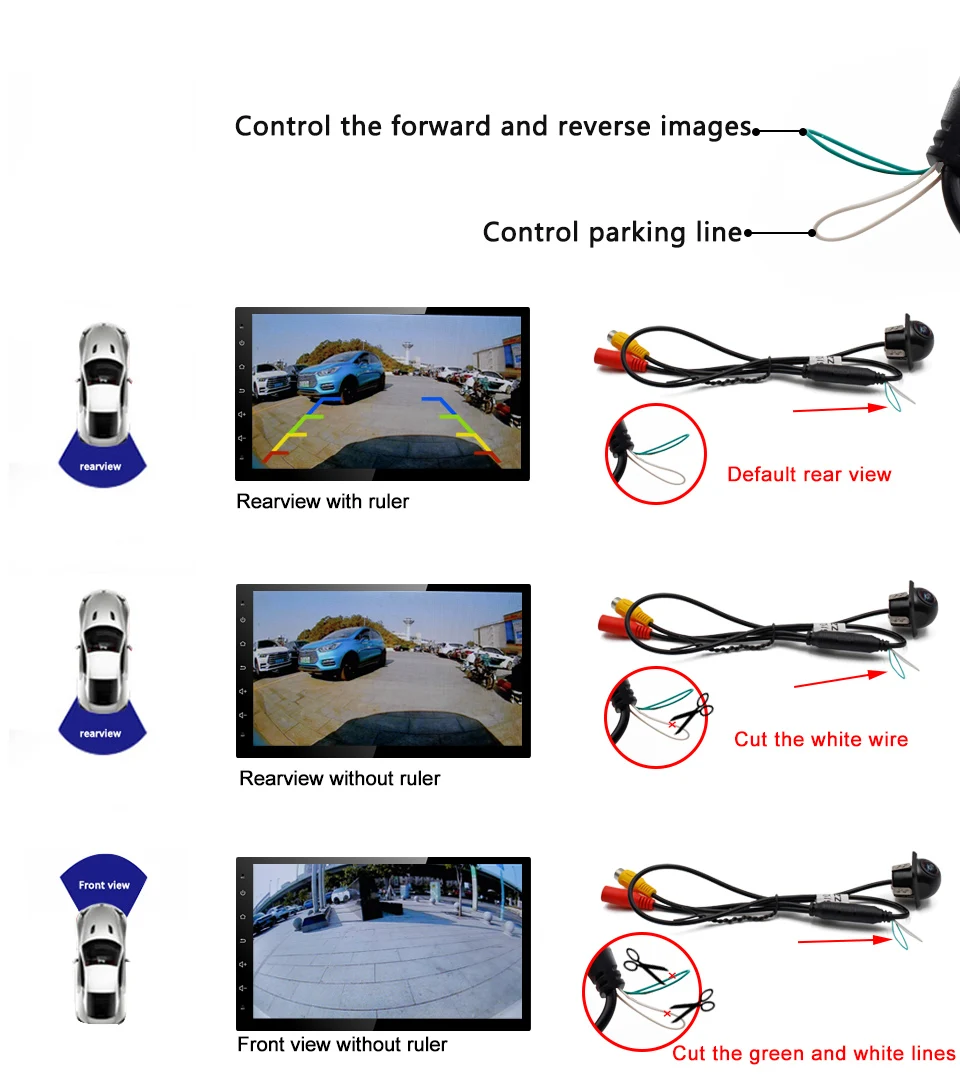 Control the forward and reverse images

Control parking line

rearview

Rearview with ruler

Default rear view

rearview

Rearview without ruler

Cut the white wire

Front view

Front view without ruler

Cut the green and white lines