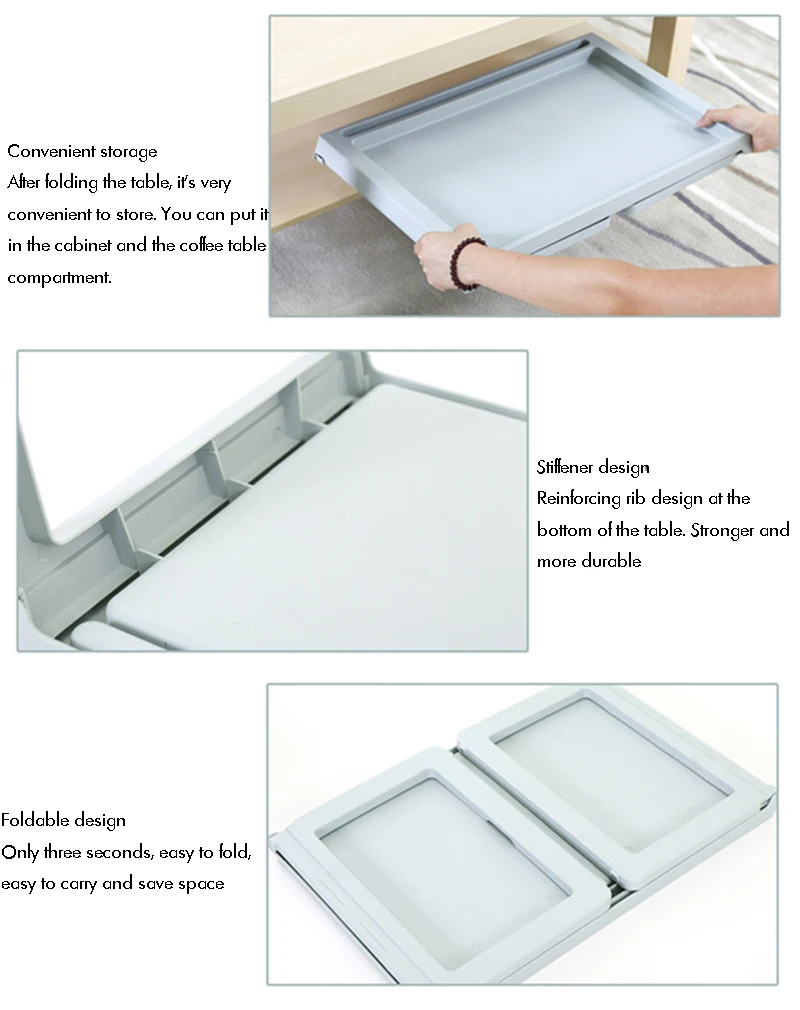 Convenient storage
After folding the table, it's very convenient to store. You can put it in the cabinet and the coffee table compartment.

Stiffener design
Reinforcing rib design at the bottom of the table. Stronger and more durable

Foldable design
Only three seconds, easy to fold, easy to carry and save space