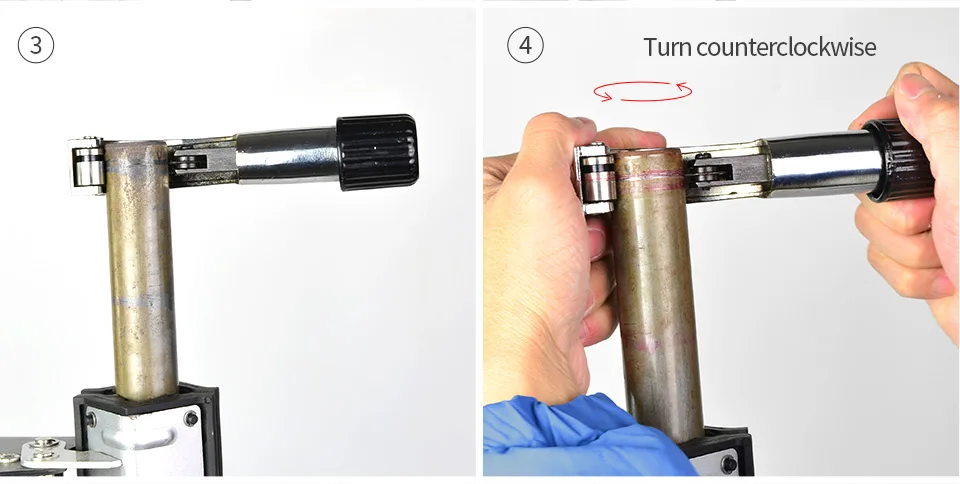 ③

④

Turn counterclockwise