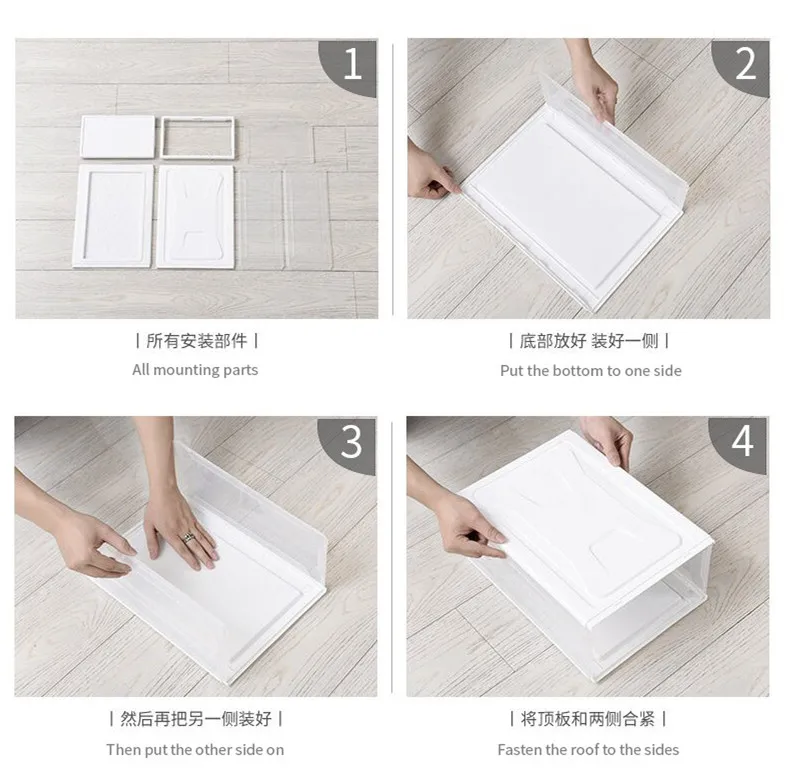 1

| 所有安装部件 |

All mounting parts

2

| 底部放好 装好一侧 |

Put the bottom to one side

3

| 然后再把另一侧装好 |

Then put the other side on

4

| 将顶板和两侧合紧 |

Fasten the roof to the sides