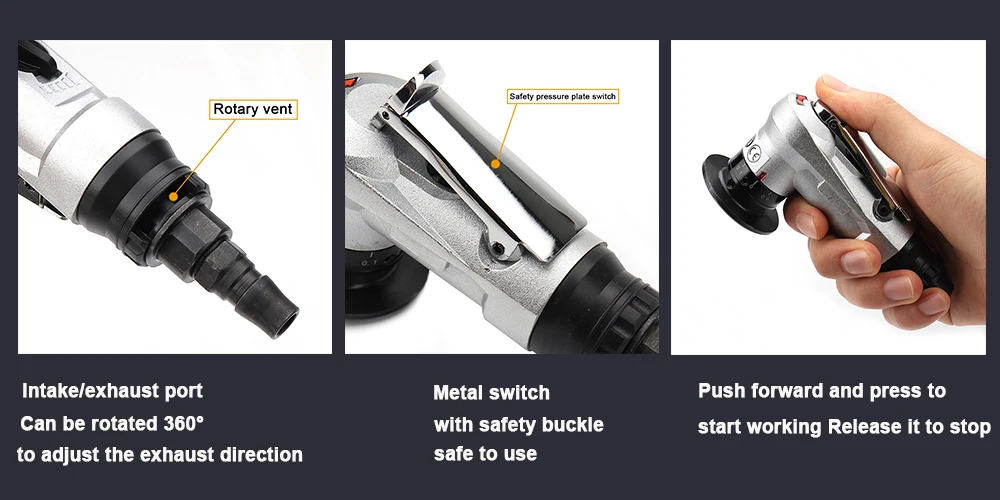 Rotary vent

Safety pressure plate switch

Intake/exhaust port
Can be rotated 360°
to adjust the exhaust direction

Metal switch
with safety buckle
safe to use

Push forward and press to
start working Release it to stop