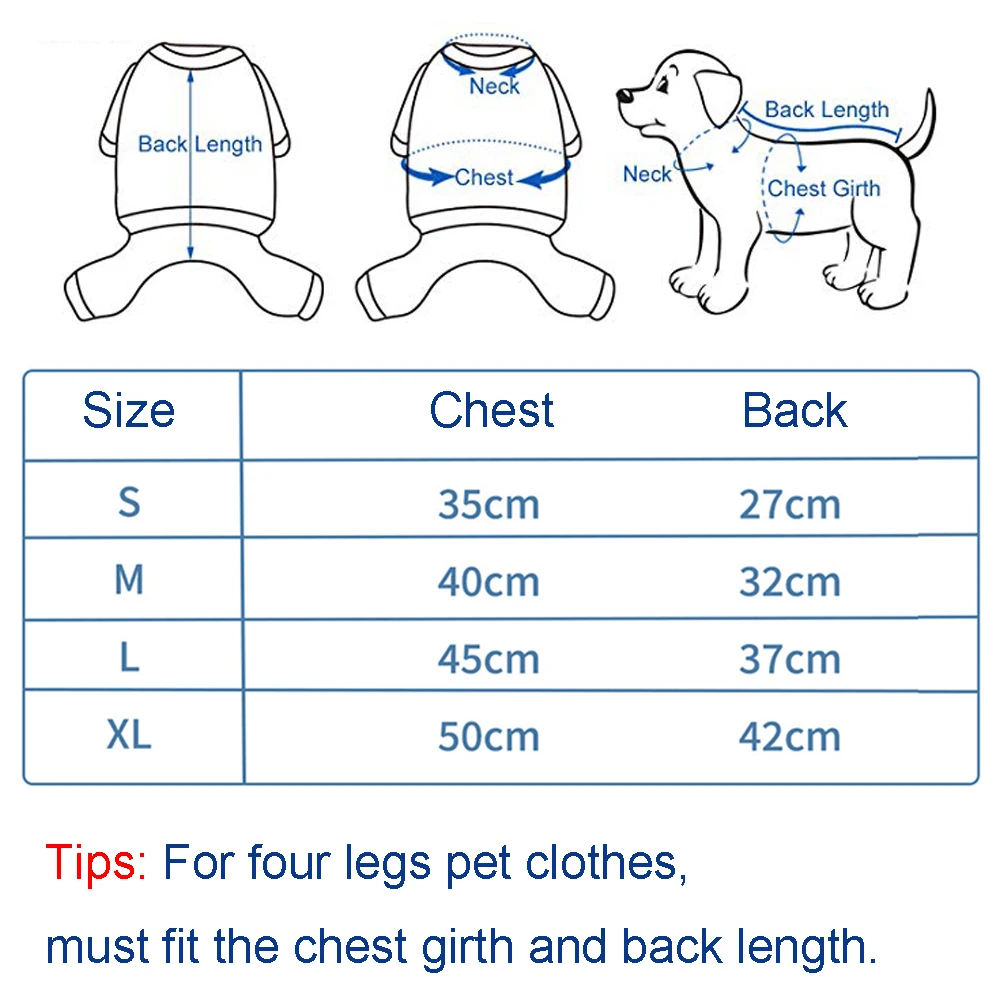 Back Length

Neck

Chest

Back Length

Neck

Chest Girth

| Size | Chest | Back |
|---|---|---|
| S | 35cm | 27cm |
| M | 40cm | 32cm |
| L | 45cm | 37cm |
| XL | 50cm | 42cm |

Tips: For four legs pet clothes, must fit the chest girth and back length.