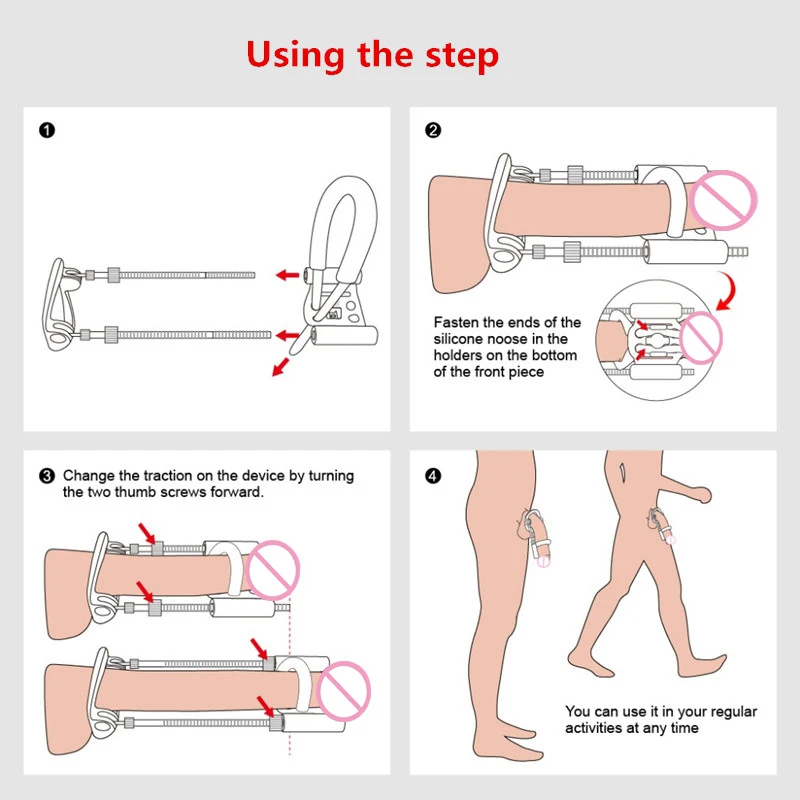 Using the step

❶

❷

Fasten the ends of the silicone noose in the holders on the bottom of the front piece

❸ Change the traction on the device by turning the two thumb screws forward.

❹

You can use it in your regular activities at any time