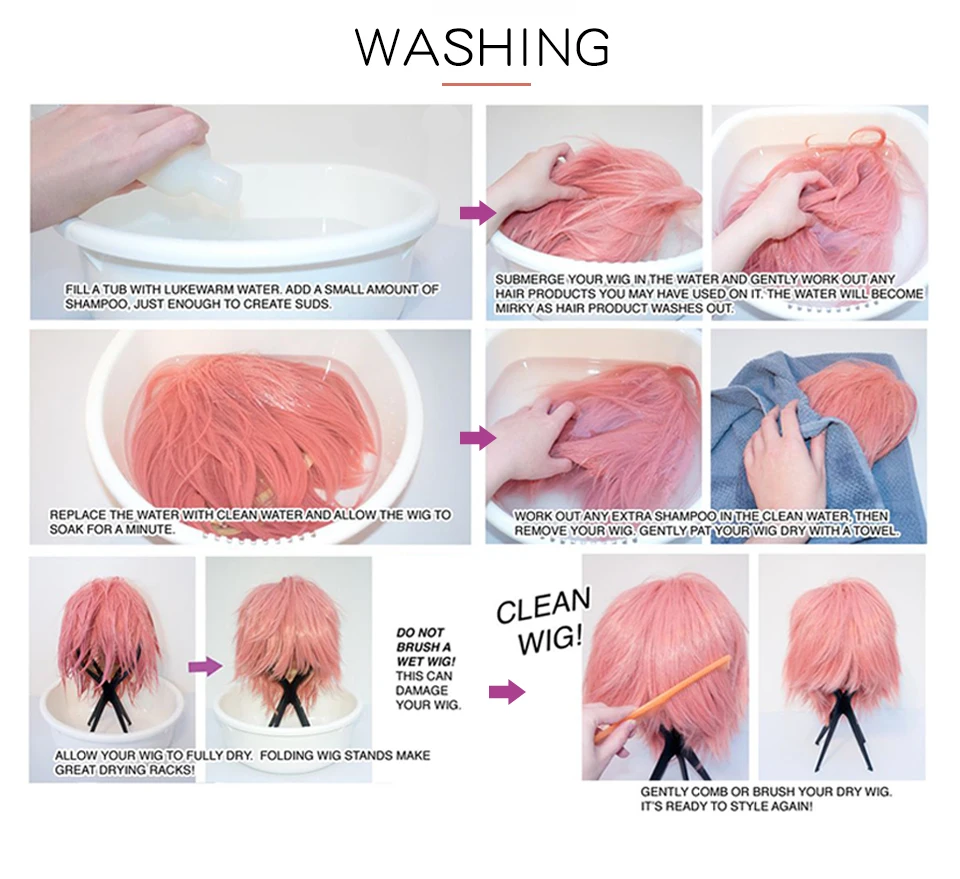 WASHING

FILL A TUB WITH LUKEWARM WATER. ADD A SMALL AMOUNT OF SHAMPOO, JUST ENOUGH TO CREATE SUDS.

SUBMERGE YOUR WIG IN THE WATER AND GENTLY WORK OUT ANY HAIR PRODUCTS YOU MAY HAVE USED ON IT. THE WATER WILL BECOME MIRKY AS HAIR PRODUCT WASHES OUT.

REPLACE THE WATER WITH CLEAN WATER AND ALLOW THE WIG TO SOAK FOR A MINUTE.

WORK OUT ANY EXTRA SHAMPOO IN THE CLEAN WATER, THEN REMOVE YOUR WIG. GENTLY PAT YOUR WIG DRY WITH A TOWEL.

ALLOW YOUR WIG TO FULLY DRY. FOLDING WIG STANDS MAKE GREAT DRYING RACKS!

DO NOT BRUSH A WET WIG! THIS CAN DAMAGE YOUR WIG.

CLEAN WIG!

GENTLY COMB OR BRUSH YOUR DRY WIG. IT'S READY TO STYLE AGAIN!