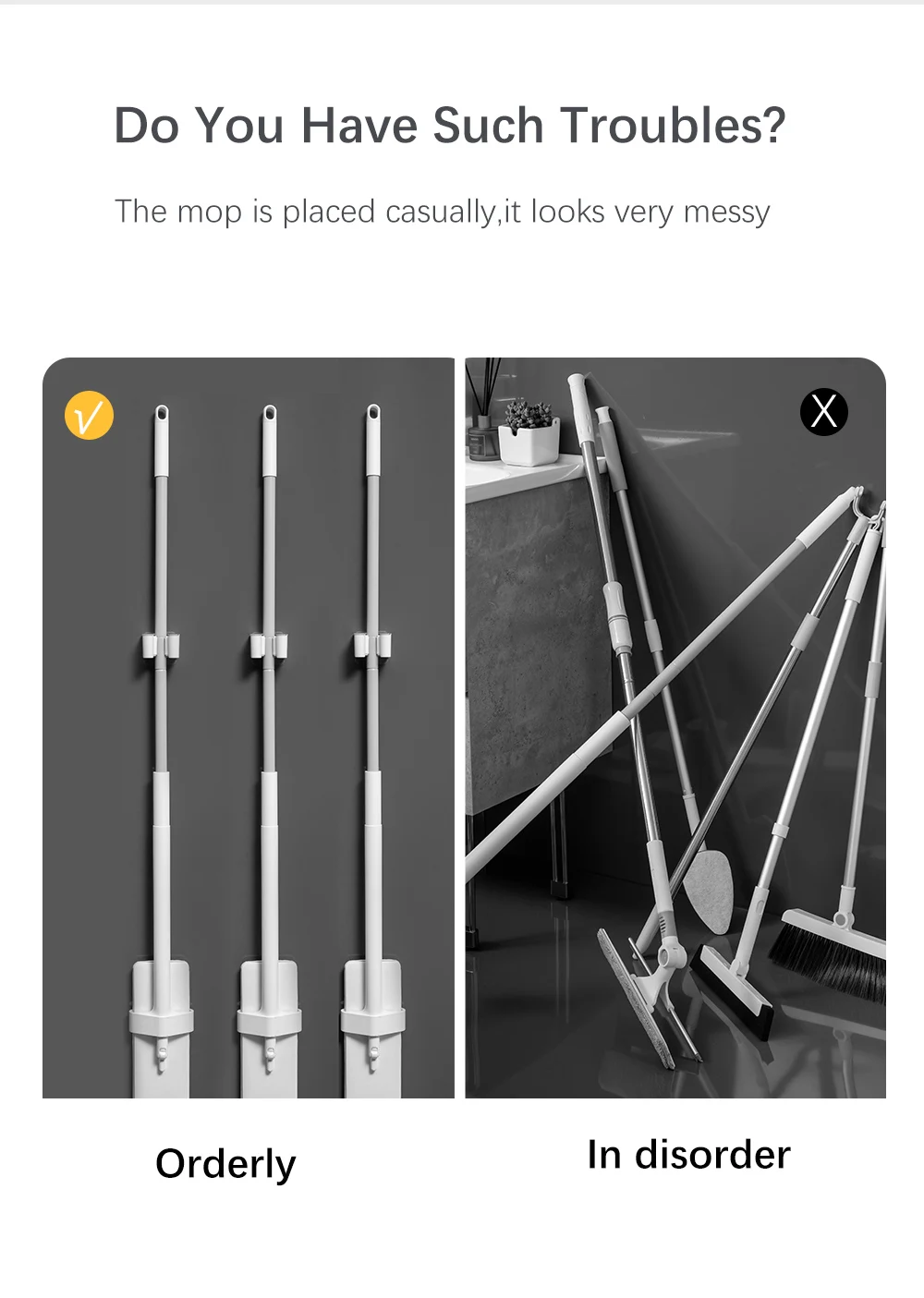 Do You Have Such Troubles?

The mop is placed casually,it looks very messy

√

X

Orderly

In disorder