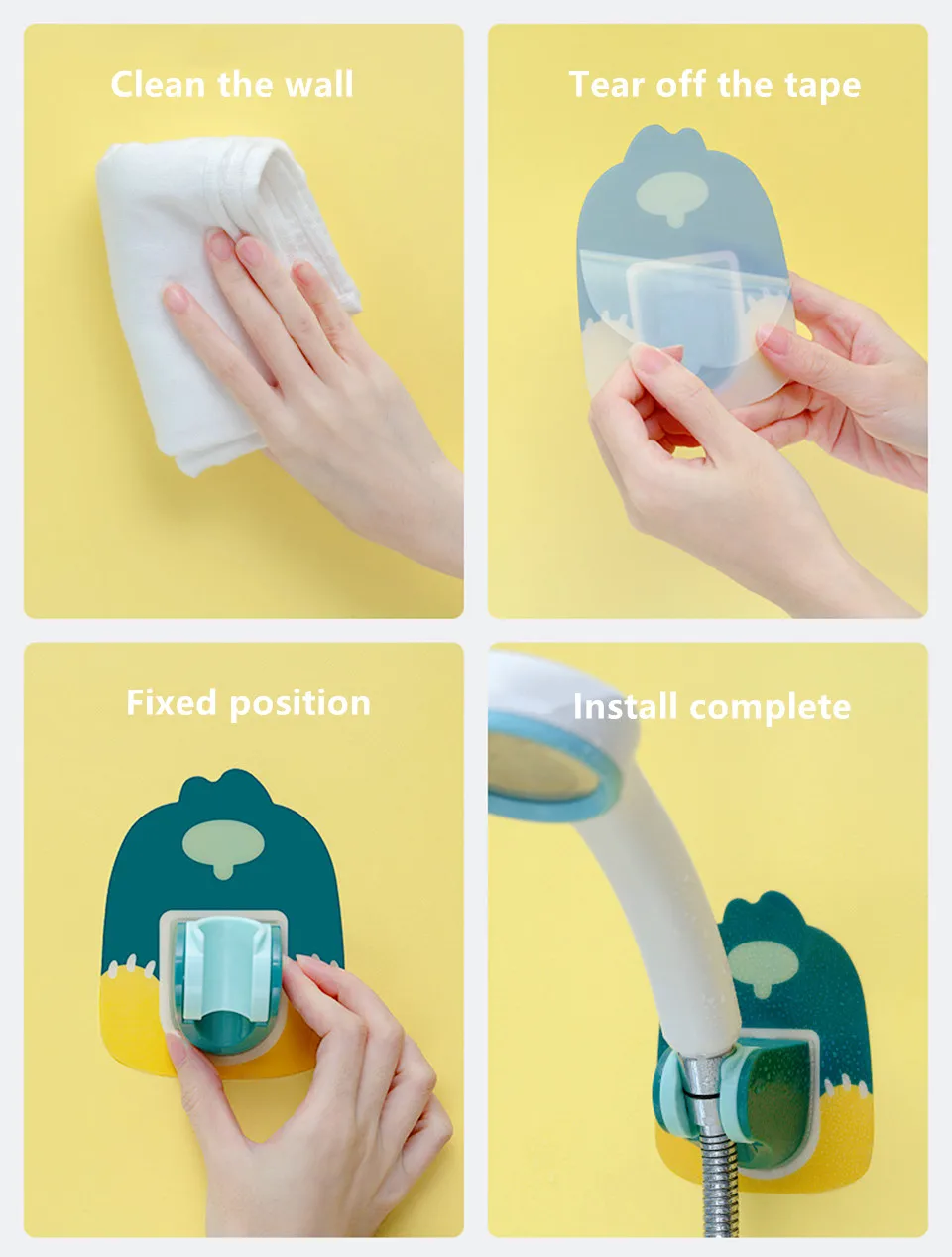 Clean the wall

Tear off the tape

Fixed position

Install complete