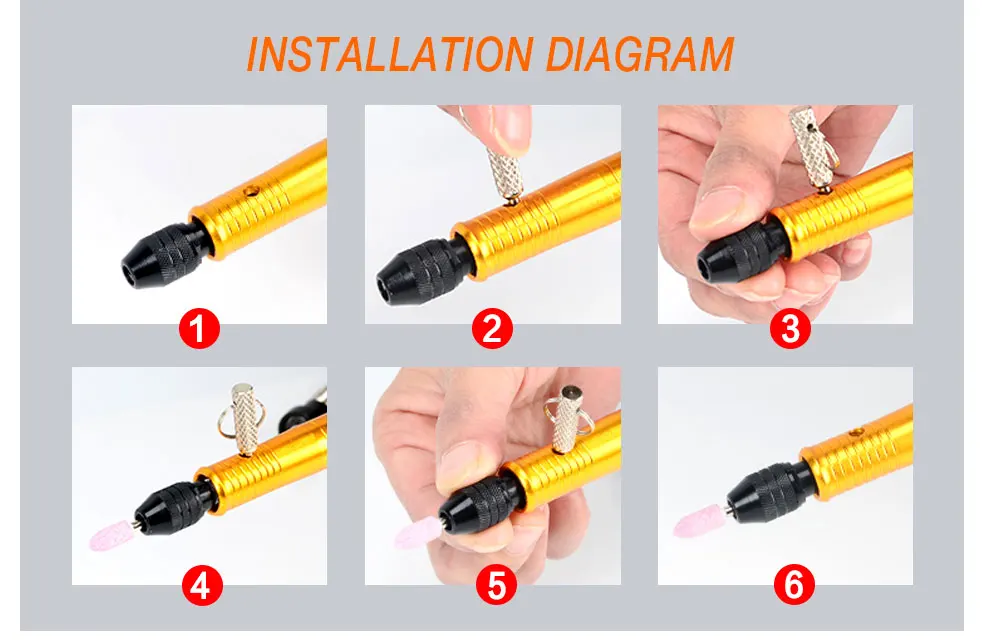 INSTALLATION DIAGRAM

1

2

3

4

5

6