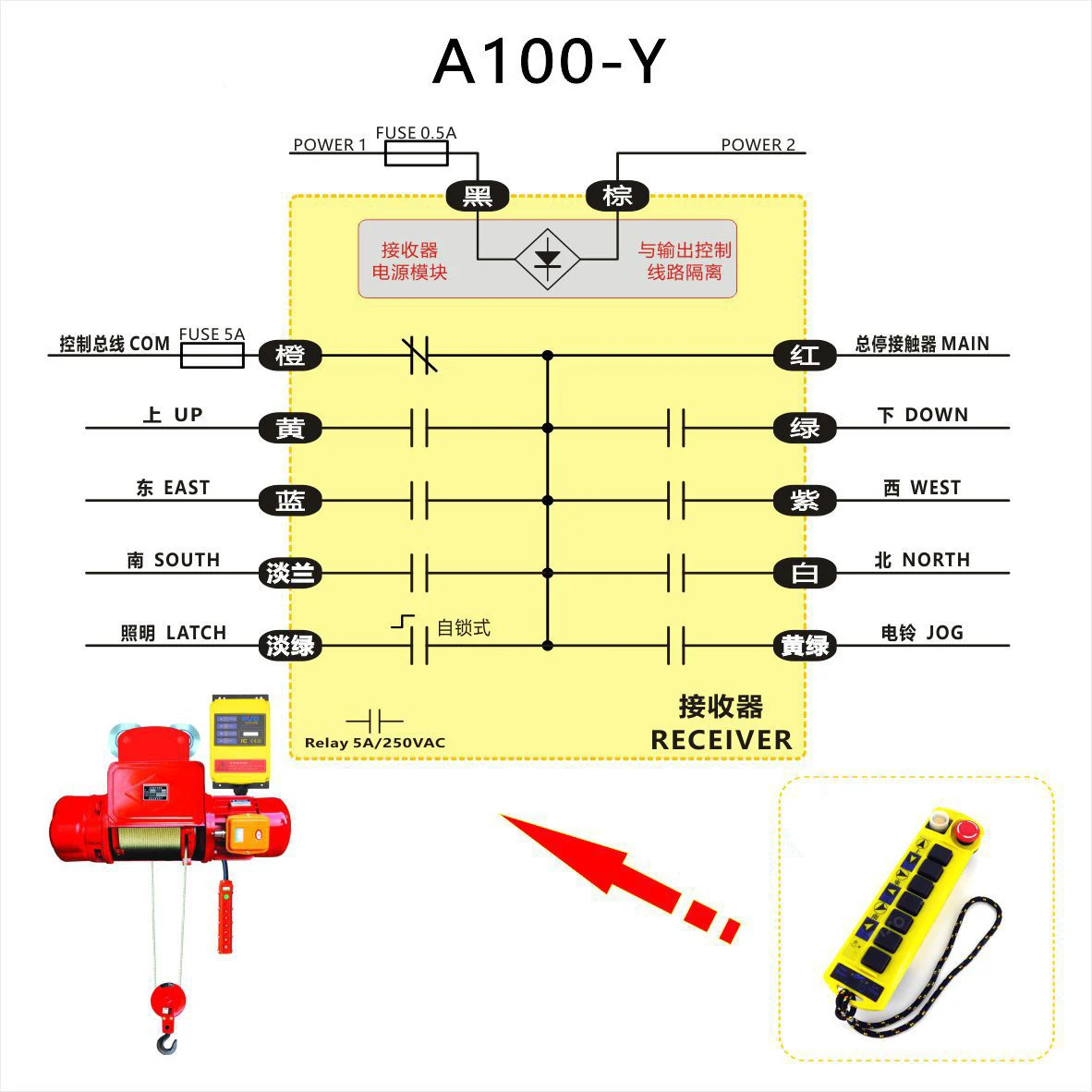 A100-Y

POWER 1
FUSE 0.5A
POWER 2
黑
棕

接收器
电源模块

与输出控制
线路隔离

控制总线 COM
FUSE 5A
橙
红
总停接触器 MAIN

上 UP
黄
绿
下 DOWN

东 EAST
蓝
紫
西 WEST

南 SOUTH
淡兰
白
北 NORTH

照明 LATCH
淡绿
自锁式
黄绿
电铃 JOG

Relay 5A/250VAC

接收器
RECEIVER