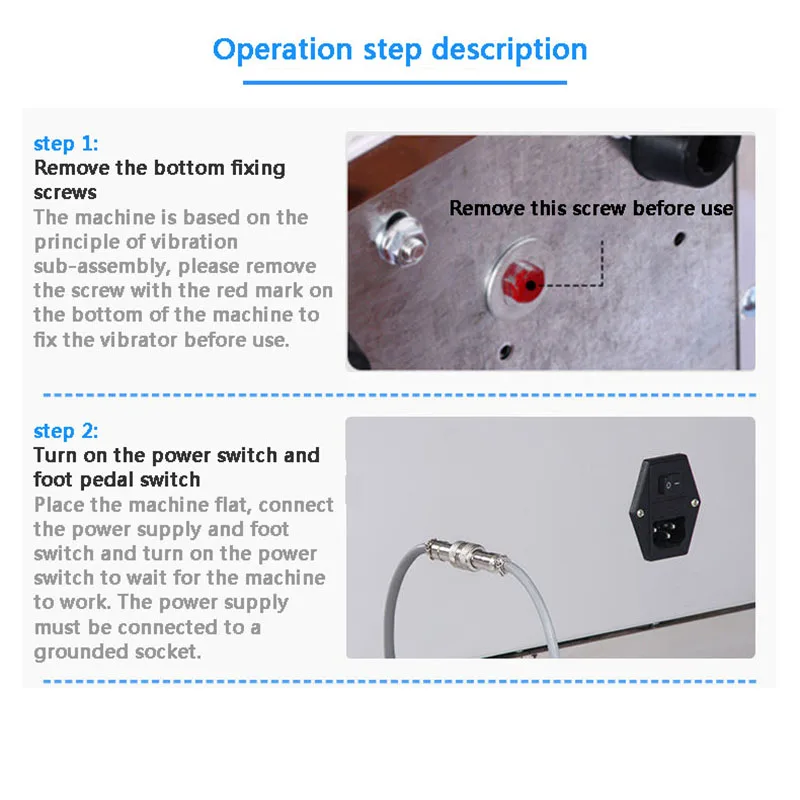 Operation step description

step 1:
Remove the bottom fixing screws
The machine is based on the principle of vibration sub-assembly, please remove the screw with the red mark on the bottom of the machine to fix the vibrator before use.

Remove this screw before use

step 2:
Turn on the power switch and foot pedal switch
Place the machine flat, connect the power supply and foot switch and turn on the power switch to wait for the machine to work. The power supply must be connected to a grounded socket.