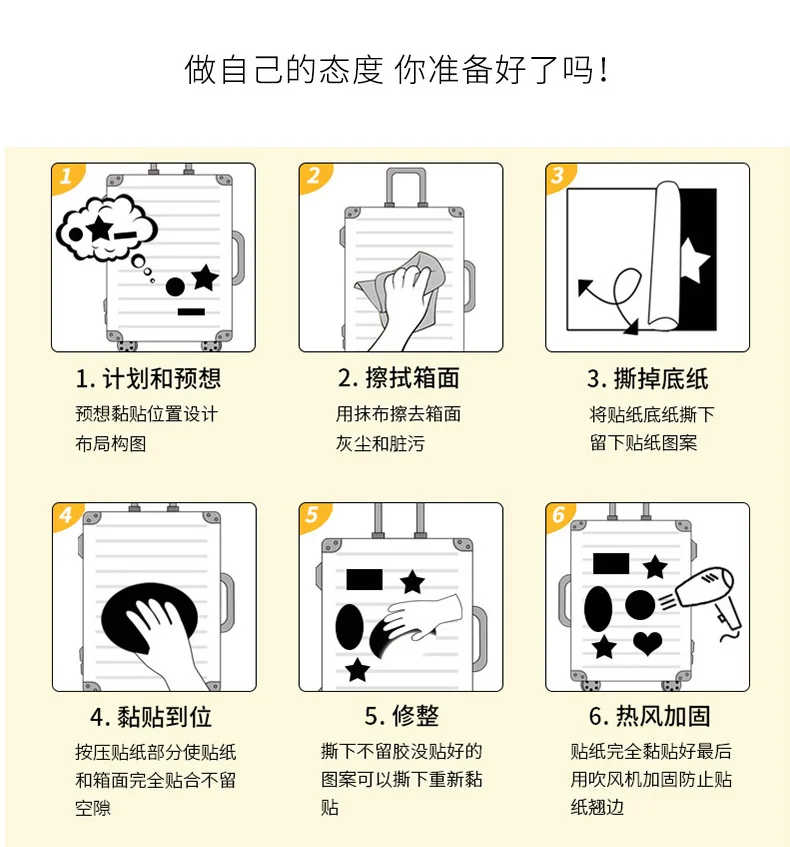 做自己的态度 你准备好了吗！

1

1. 计划和预想

预想黏贴位置设计布局构图

2

2. 擦拭箱面

用抹布擦去箱面灰尘和脏污

3

3. 撕掉底纸

将贴纸底纸撕下留下贴纸图案

4

4. 黏贴到位

按压贴纸部分使贴纸和箱面完全贴合不留空隙

5

5. 修整

撕下不留胶没贴好的图案可以撕下重新黏贴

6

6. 热风加固

贴纸完全黏贴好最后用吹风机加固防止贴纸翘边