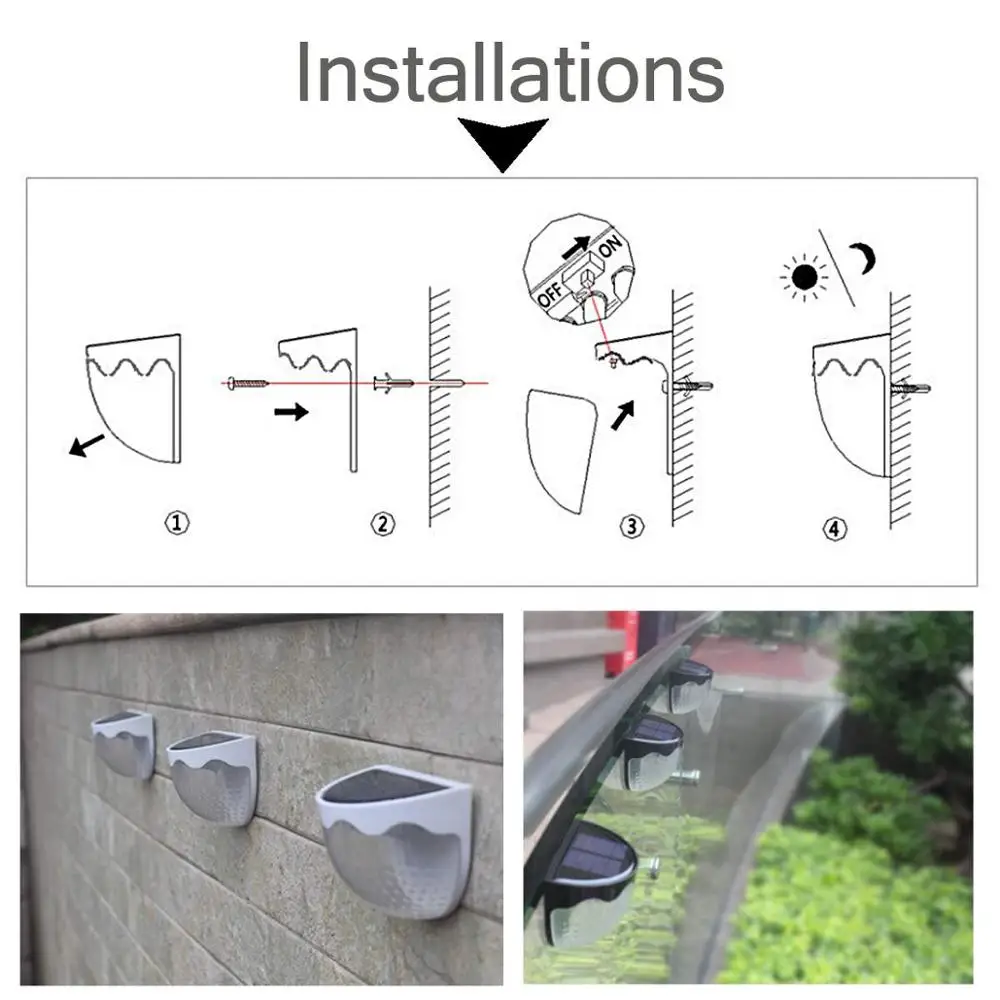 Installations

OFF ON

①

②

③

④