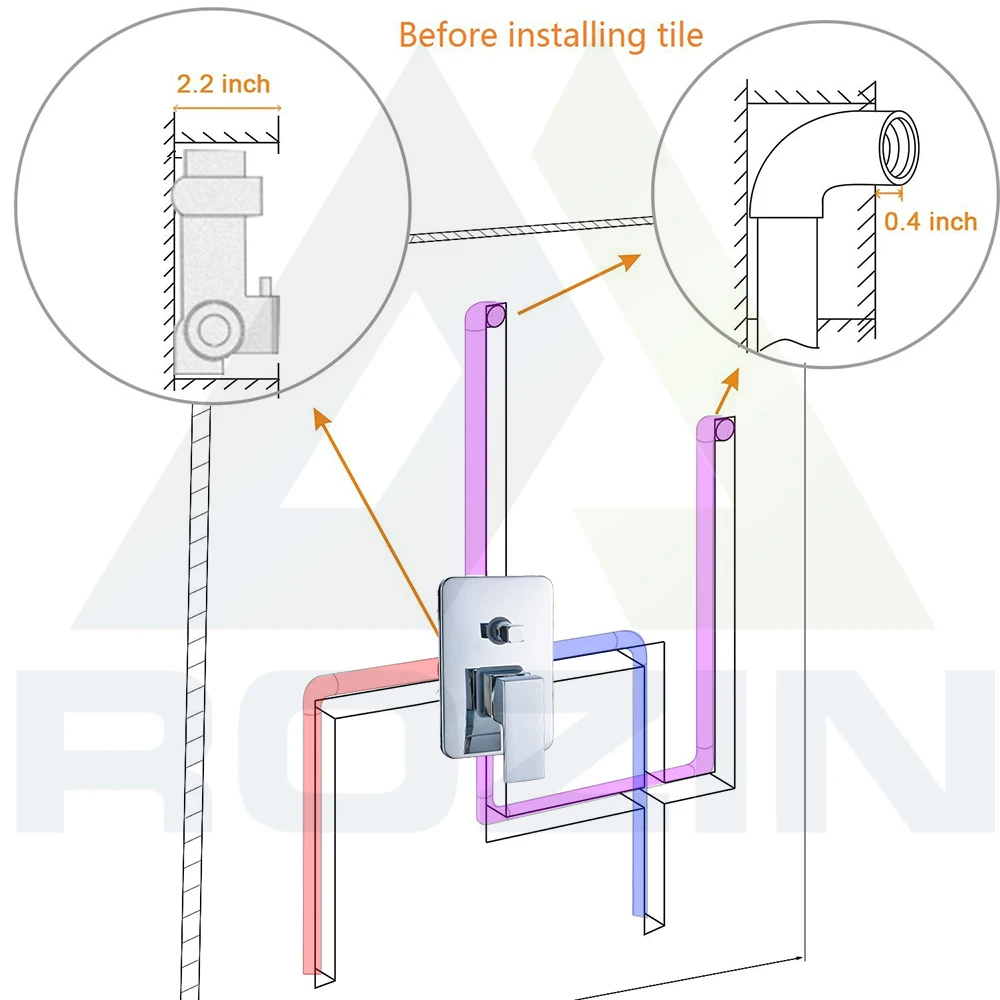 Before installing tile

2.2 inch

0.4 inch

ROZIN