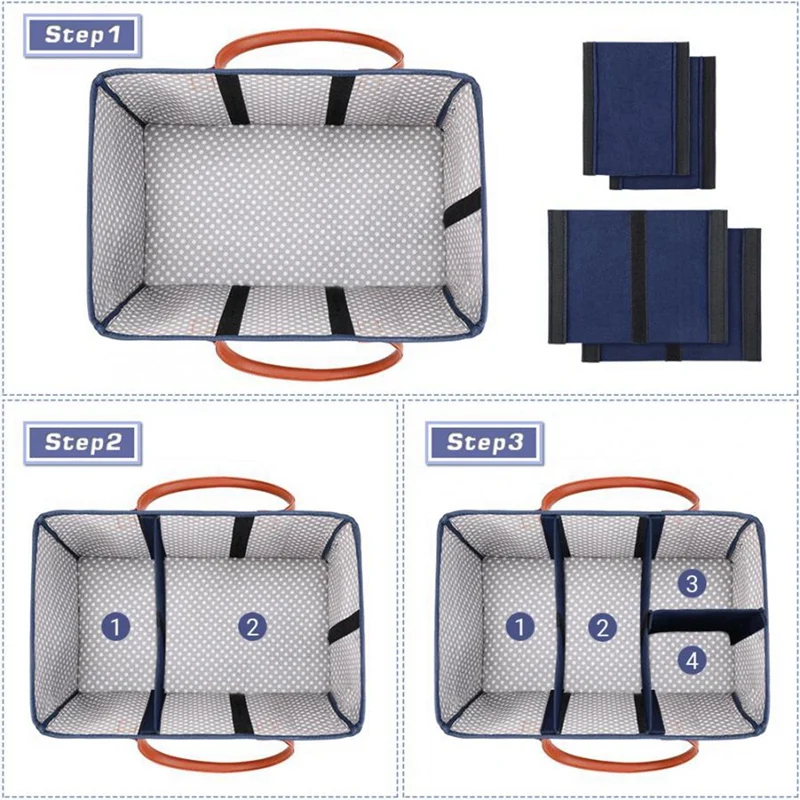 Step1

Step2

1

2

Step3

1

2

3

4