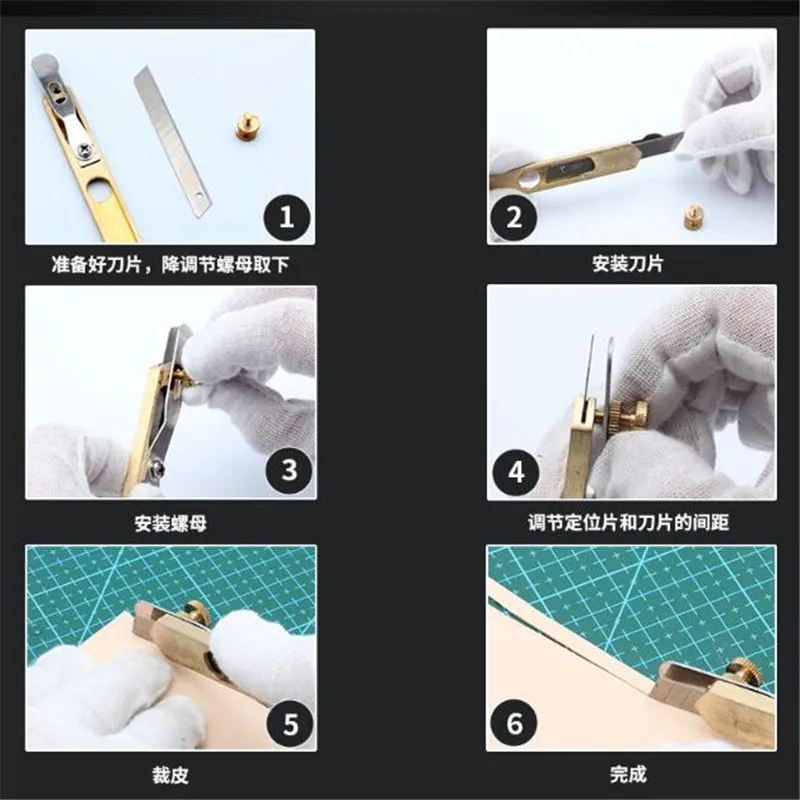 1
准备好刀片，降调节螺母取下

2
安装刀片

3
安装螺母

4
调节定位片和刀片的间距

5
裁皮

6
完成