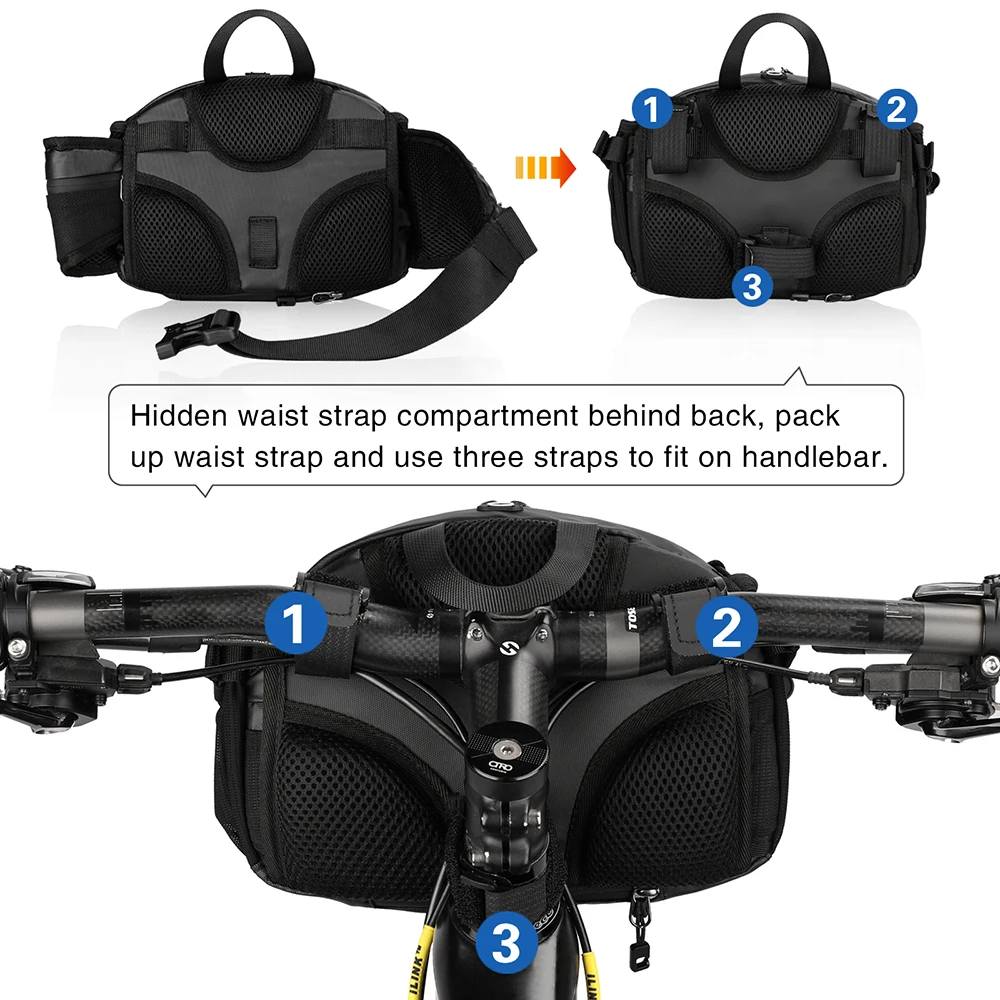 1
2
3
Hidden waist strap compartment behind back, pack up waist strap and use three straps to fit on handlebar.
1
2
3