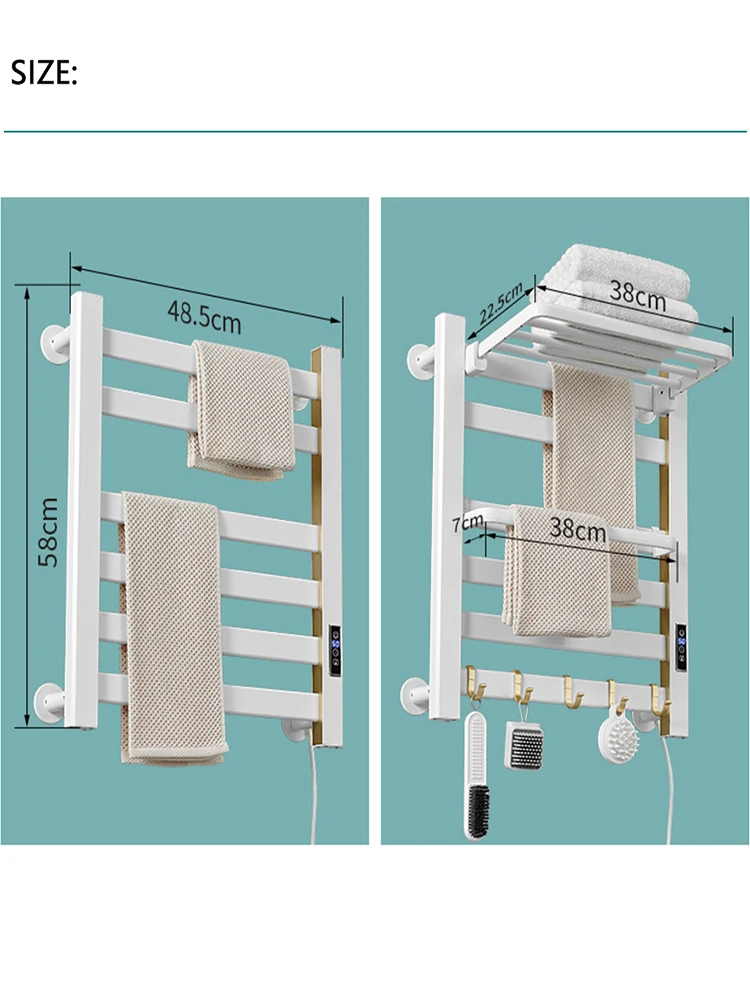 SIZE:

48.5cm

58cm

22.5cm

38cm

7cm

38cm