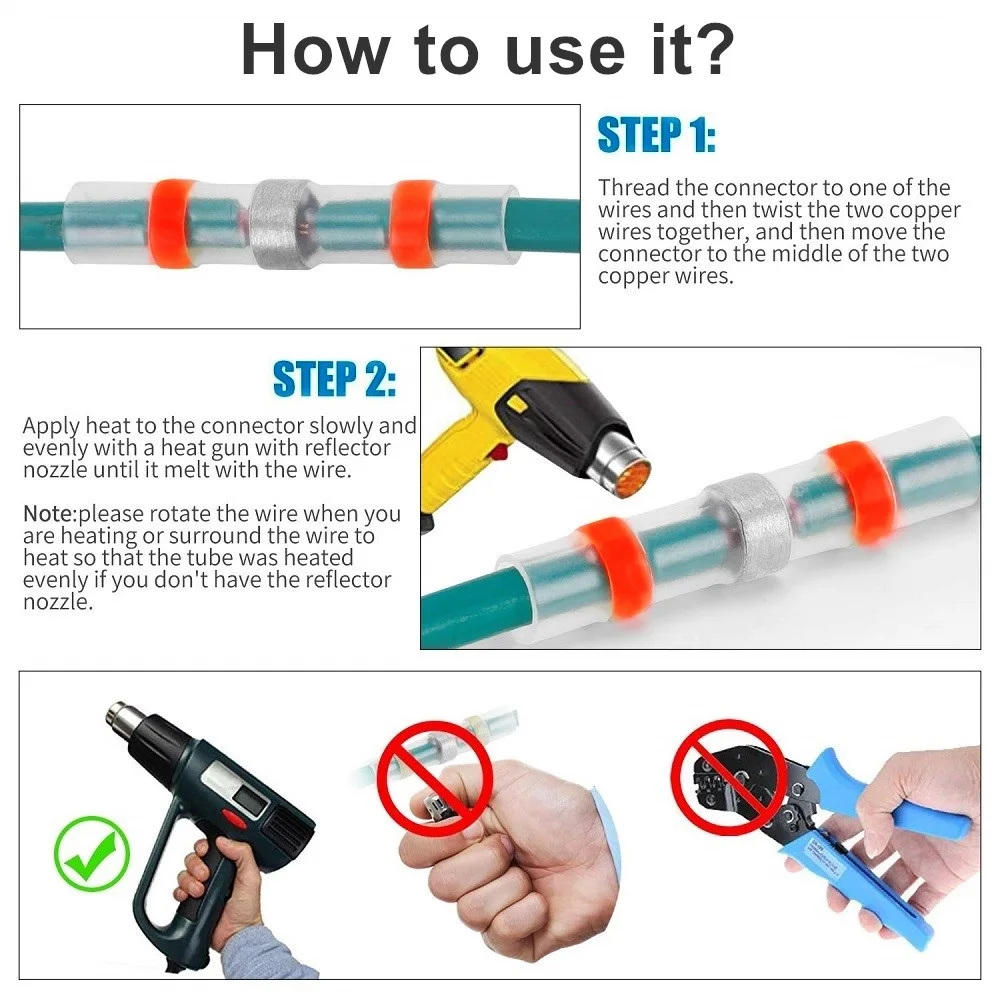 How to use it?

STEP 1:

Thread the connector to one of the wires and then twist the two copper wires together, and then move the connector to the middle of the two copper wires.

STEP 2:

Apply heat to the connector slowly and evenly with a heat gun with reflector nozzle until it melt with the wire.

Note:please rotate the wire when you are heating or surround the wire to heat so that the tube was heated evenly if you don't have the reflector nozzle.