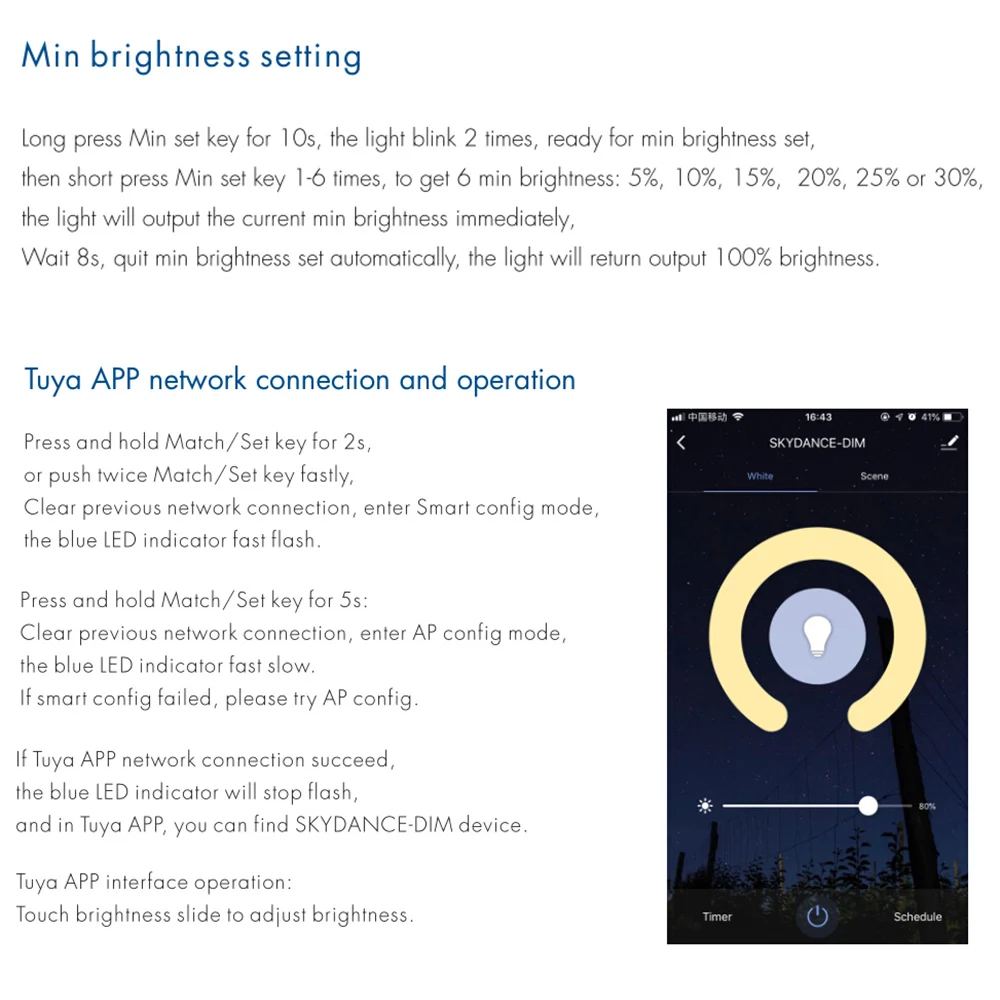 Min brightness setting

Long press Min set key for 10s, the light blink 2 times, ready for min brightness set,
then short press Min set key 1-6 times, to get 6 min brightness: 5%, 10%, 15%, 20%, 25% or 30%,
the light will output the current min brightness immediately,
Wait 8s, quit min brightness set automatically, the light will return output 100% brightness.

Tuya APP network connection and operation

Press and hold Match/Set key for 2s,
or push twice Match/Set key fastly,
Clear previous network connection, enter Smart config mode,
the blue LED indicator fast flash.

Press and hold Match/Set key for 5s:
Clear previous network connection, enter AP config mode,
the blue LED indicator fast slow.
If smart config failed, please try AP config.

If Tuya APP network connection succeed,
the blue LED indicator will stop flash,
and in Tuya APP, you can find SKYDANCE-DIM device.

Tuya APP interface operation:
Touch brightness slide to adjust brightness.

中国移动 16:43 41%
SKYDANCE-DIM
White Scene
80%
Timer Schedule