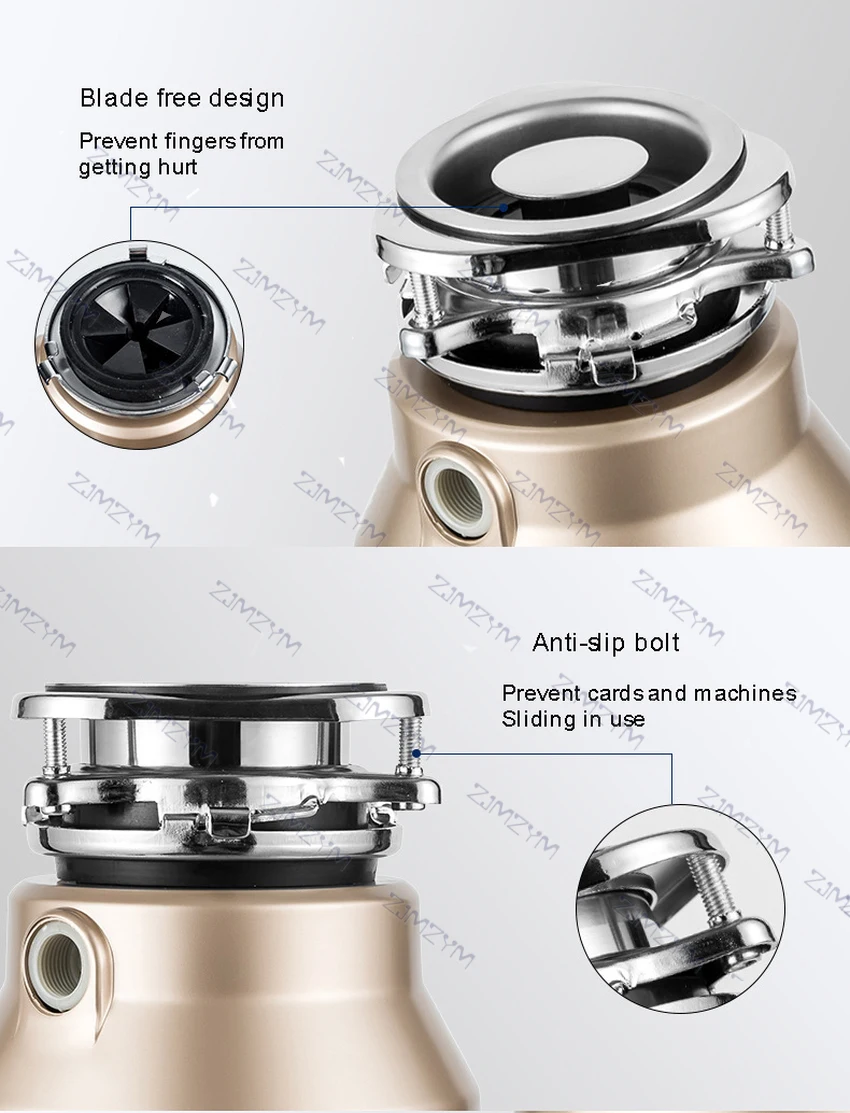 Blade free design

Prevent fingers from getting hurt

ZJMZYM

Anti-slip bolt

Prevent cards and machines Sliding in use