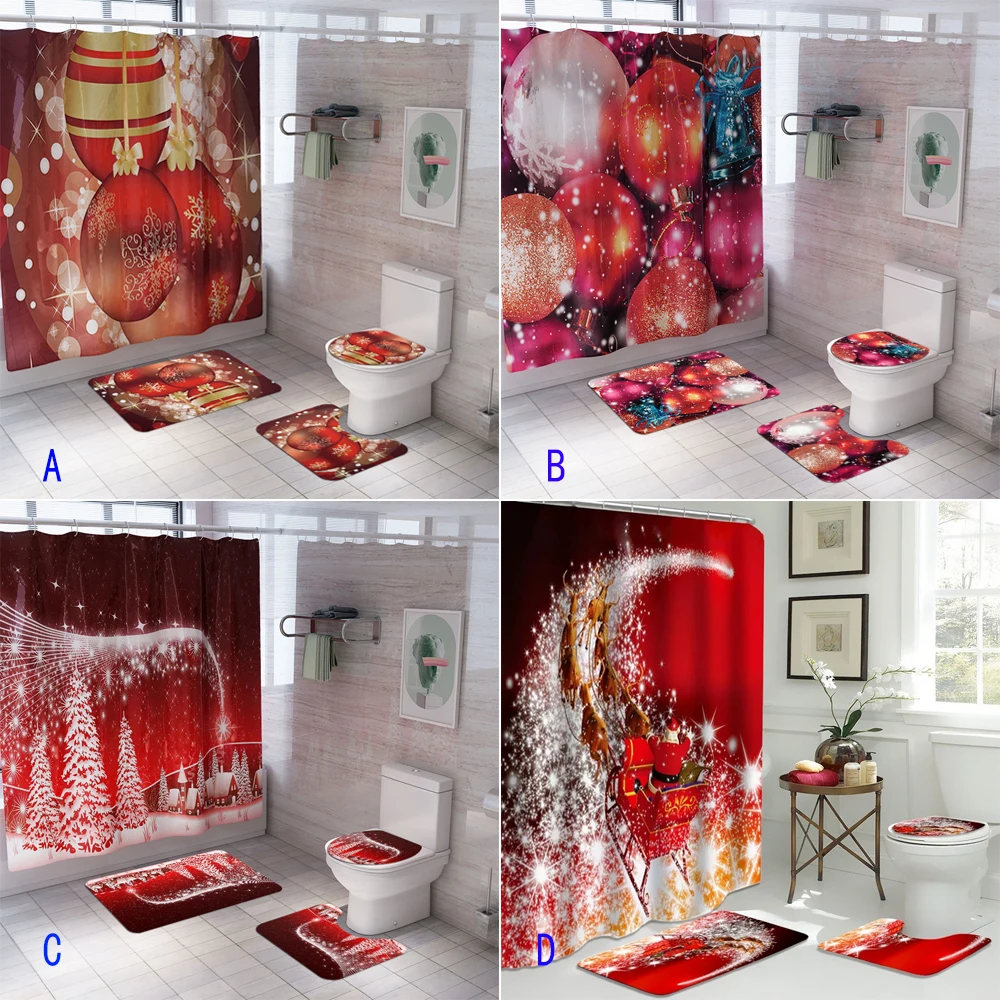 A

B

C

D