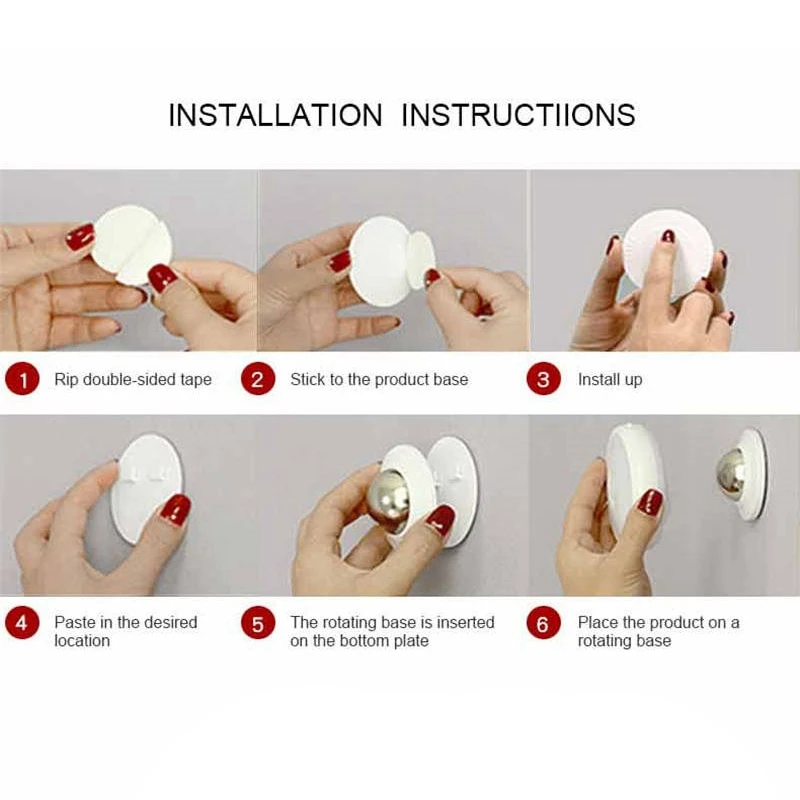 INSTALLATION INSTRUCTIIONS

1 Rip double-sided tape

2 Stick to the product base

3 Install up

4 Paste in the desired location

5 The rotating base is inserted on the bottom plate

6 Place the product on a rotating base