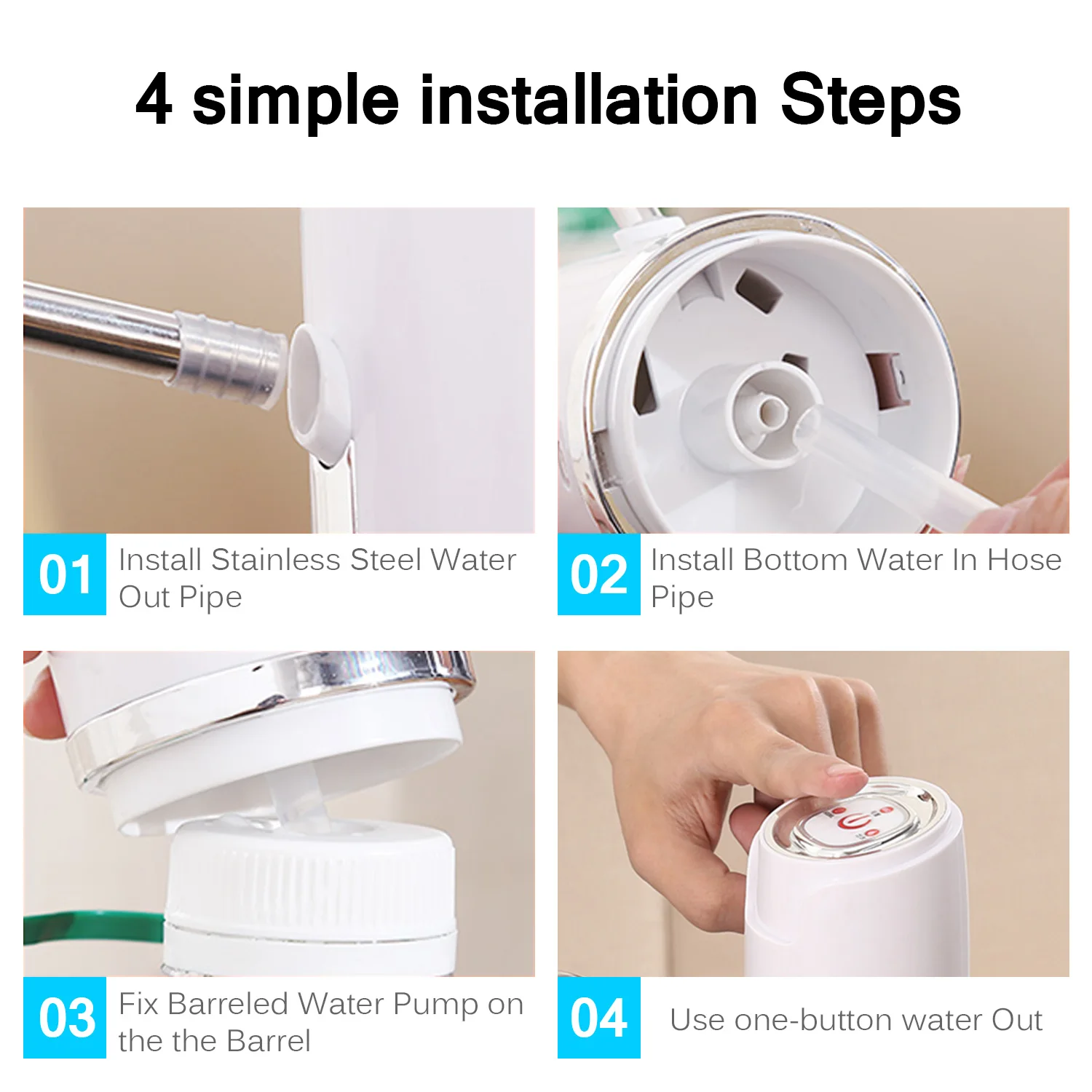 4 simple installation Steps

01 Install Stainless Steel Water Out Pipe

02 Install Bottom Water In Hose Pipe

03 Fix Barreled Water Pump on the the Barrel

04 Use one-button water Out