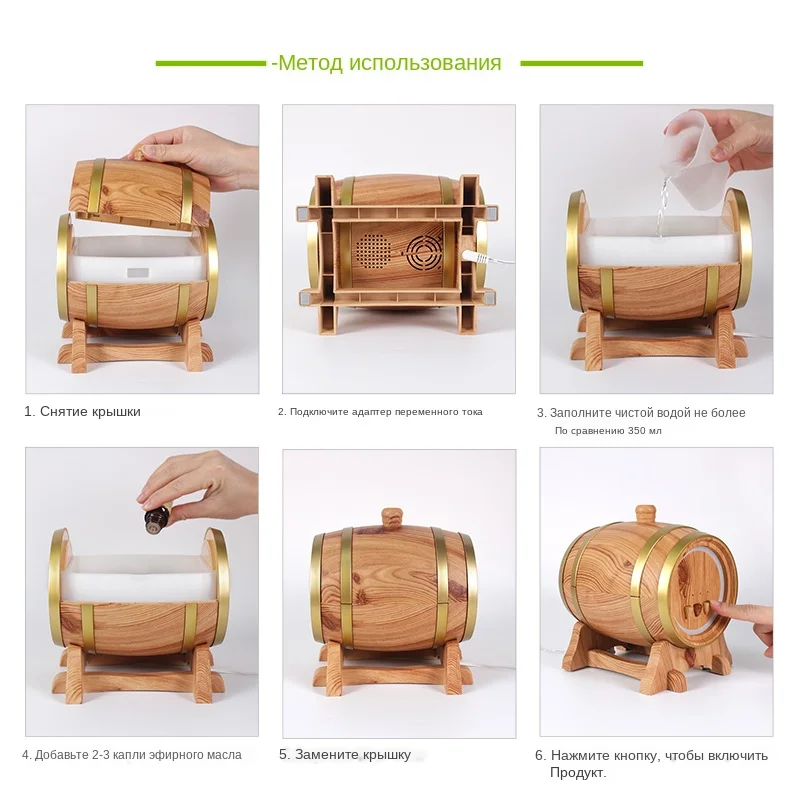 -Метод использования

1. Снятие крышки

2. Подключите адаптер переменного тока

3. Заполните чистой водой не более По сравнению 350 мл

4. Добавьте 2-3 капли эфирного масла

5. Замените крышку

6. Нажмите кнопку, чтобы включить Продукт.