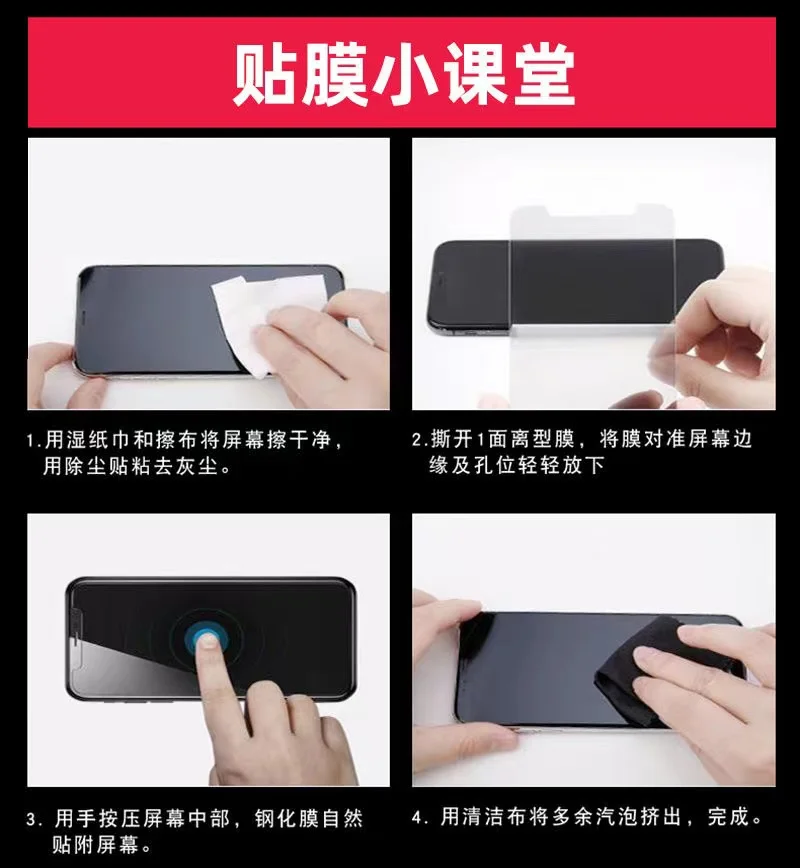 贴膜小课堂

1.用湿纸巾和擦布将屏幕擦干净，用除尘贴粘去灰尘。

2.撕开1面离型膜，将膜对准屏幕边缘及孔位轻轻放下

3. 用手按压屏幕中部，钢化膜自然贴附屏幕。

4. 用清洁布将多余汽泡挤出，完成。