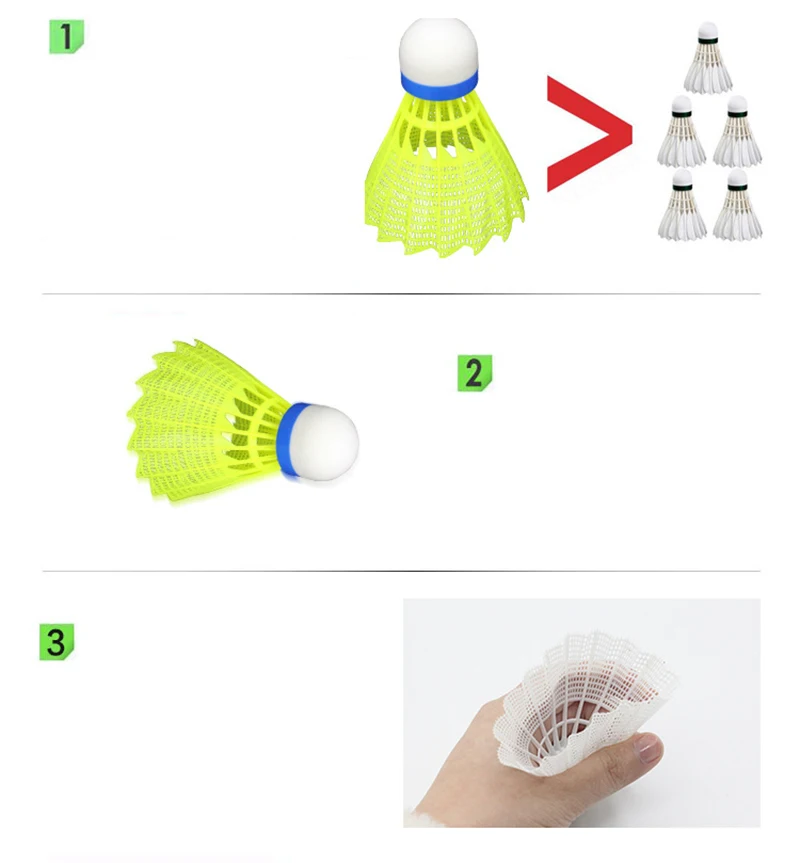 1

>

2

3