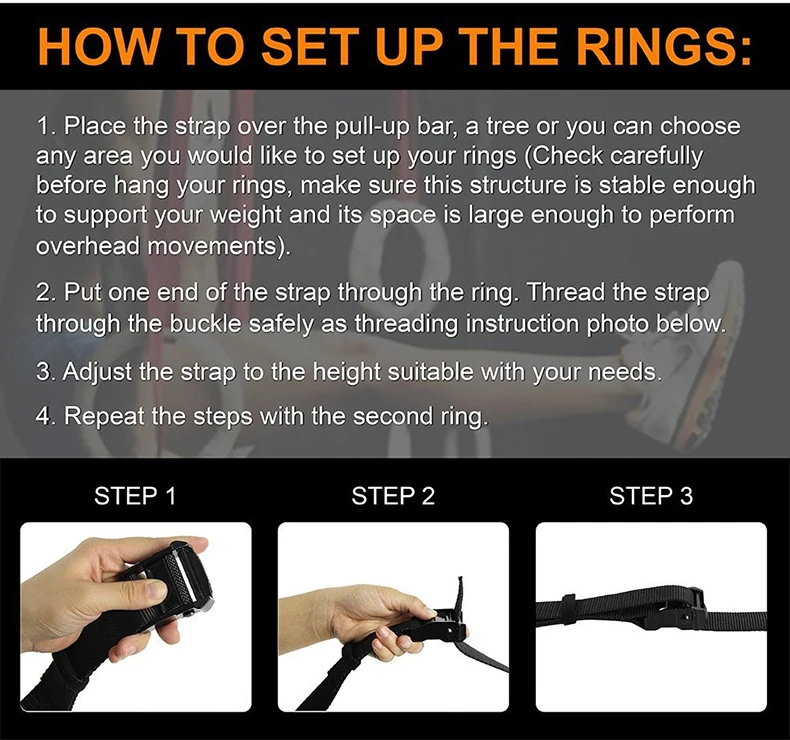 HOW TO SET UP THE RINGS:

1. Place the strap over the pull-up bar, a tree or you can choose any area you would like to set up your rings (Check carefully before hang your rings, make sure this structure is stable enough to support your weight and its space is large enough to perform overhead movements).

2. Put one end of the strap through the ring. Thread the strap through the buckle safely as threading instruction photo below.

3. Adjust the strap to the height suitable with your needs.

4. Repeat the steps with the second ring.

STEP 1

STEP 2

STEP 3