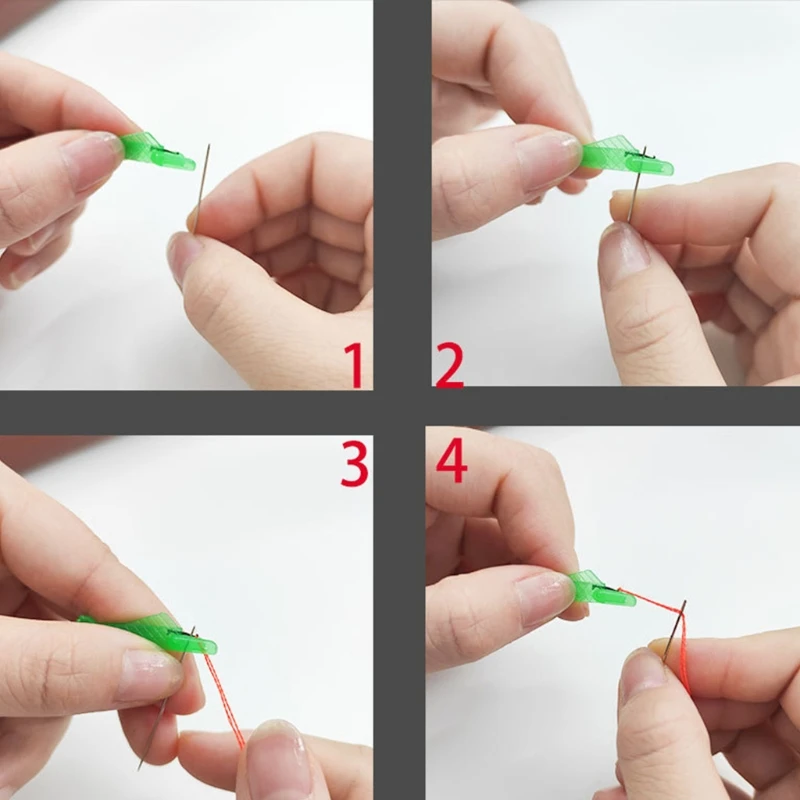 1
2
3
4