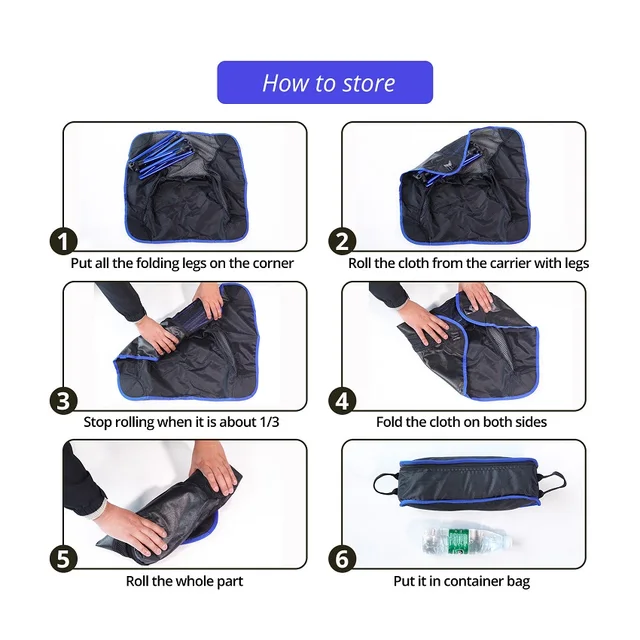 How to store

1
Put all the folding legs on the corner

2
Roll the cloth from the carrier with legs

3
Stop rolling when it is about 1/3

4
Fold the cloth on both sides

5
Roll the whole part

6
Put it in container bag