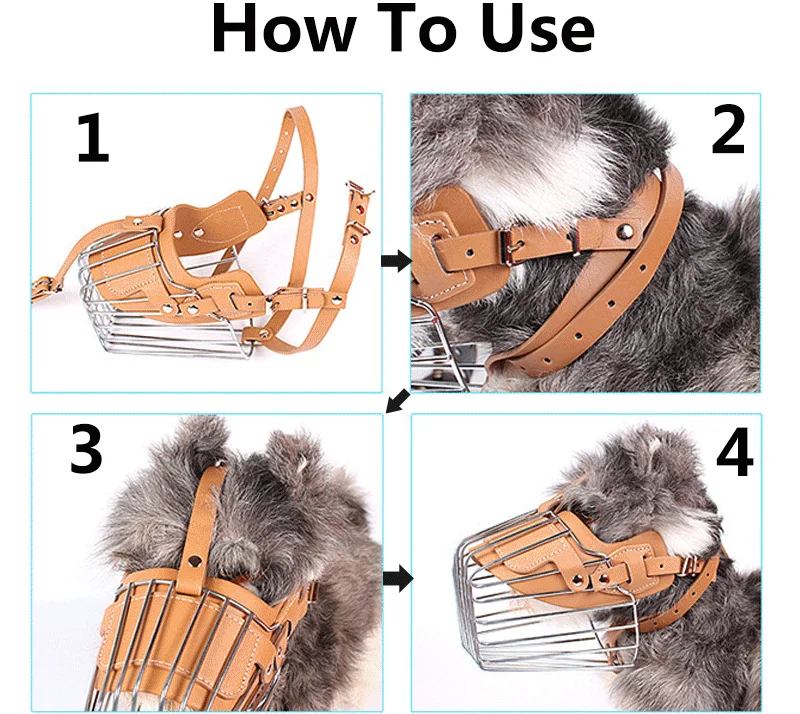 How To Use

1

2

3

4