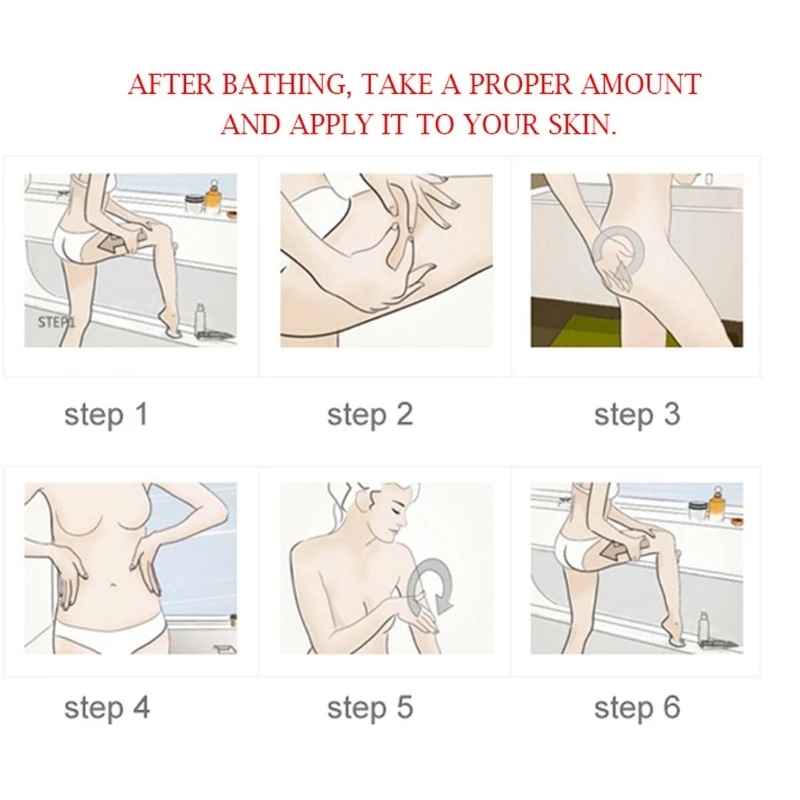 AFTER BATHING, TAKE A PROPER AMOUNT AND APPLY IT TO YOUR SKIN.

STEP1

step 1

step 2

step 3

step 4

step 5

step 6