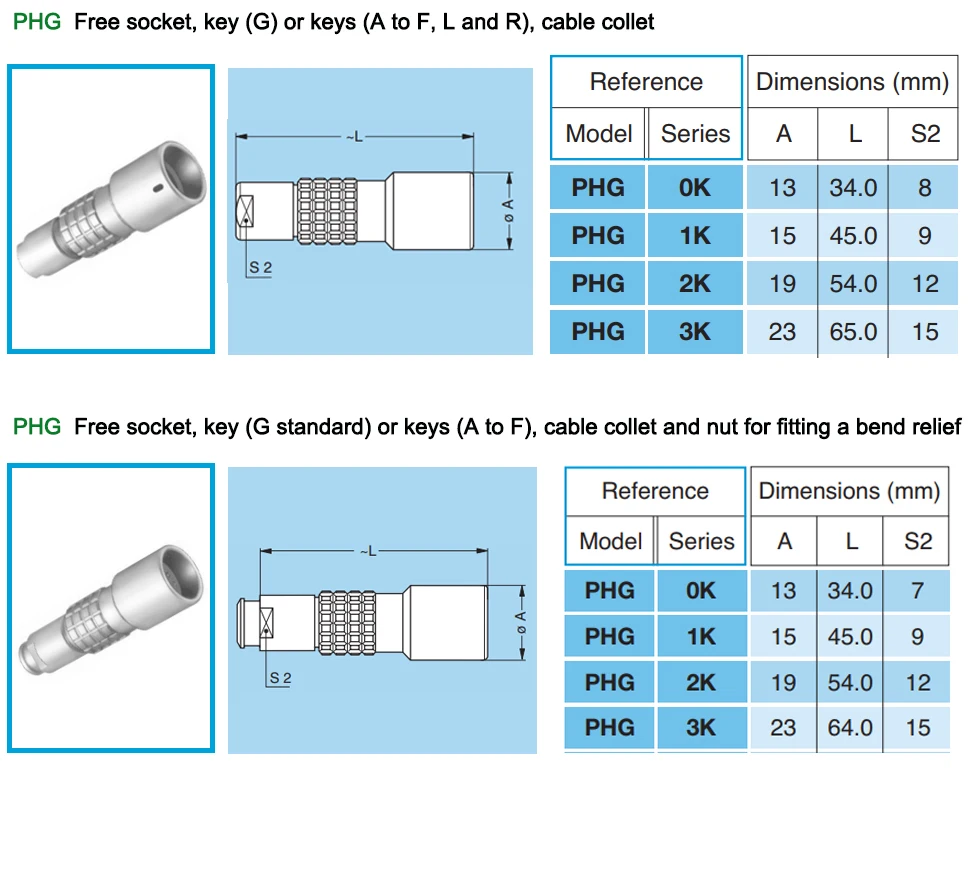 PHG Free socket, key (G) or keys (A to F, L and R), cable collet

~L

ø A

S 2

| Reference | | Dimensions (mm) | | |
|---|---|---|---|---|
| Model | Series | A | L | S2 |
| PHG | 0K | 13 | 34.0 | 8 |
| PHG | 1K | 15 | 45.0 | 9 |
| PHG | 2K | 19 | 54.0 | 12 |
| PHG | 3K | 23 | 65.0 | 15 |

PHG Free socket, key (G standard) or keys (A to F), cable collet and nut for fitting a bend relief

~L

ø A

S 2

| Reference | | Dimensions (mm) | | |
|---|---|---|---|---|
| Model | Series | A | L | S2 |
| PHG | 0K | 13 | 34.0 | 7 |
| PHG | 1K | 15 | 45.0 | 9 |
| PHG | 2K | 19 | 54.0 | 12 |
| PHG | 3K | 23 | 64.0 | 15 |