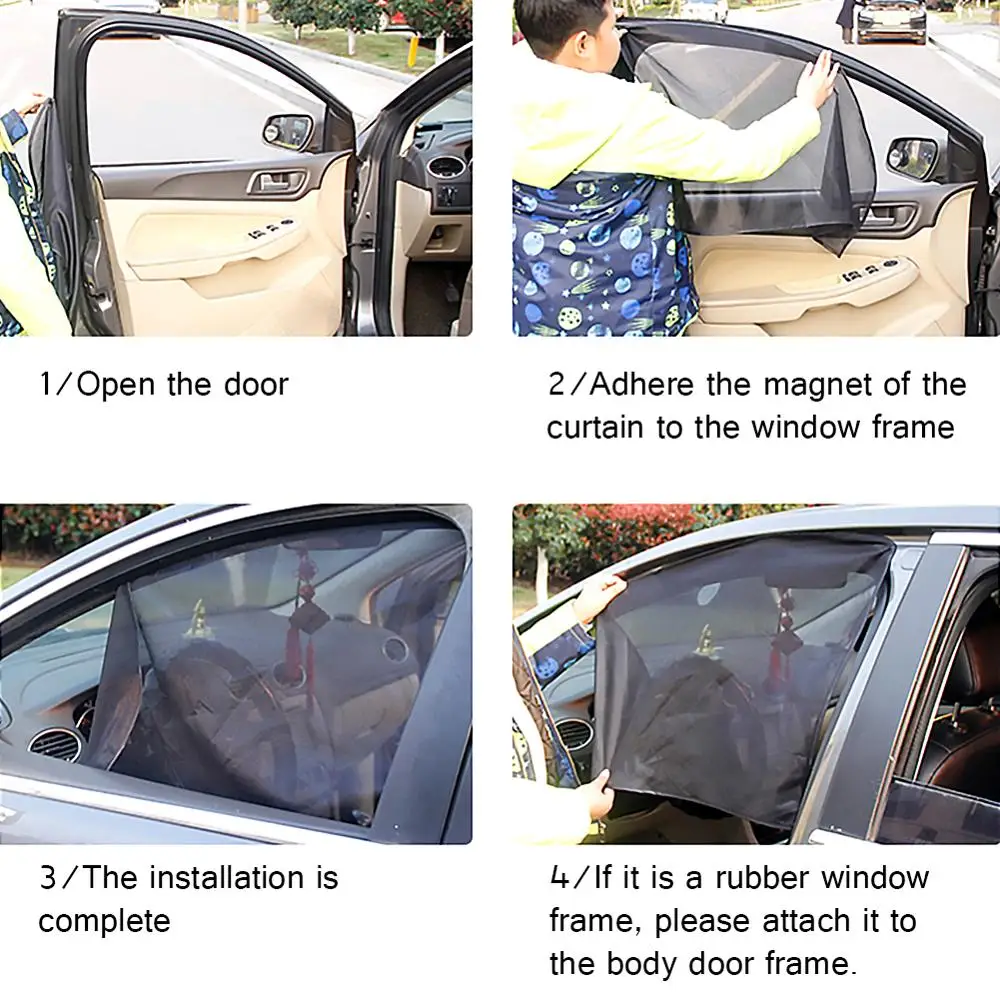 1/Open the door

2/Adhere the magnet of the curtain to the window frame

3/The installation is complete

4/If it is a rubber window frame, please attach it to the body door frame.