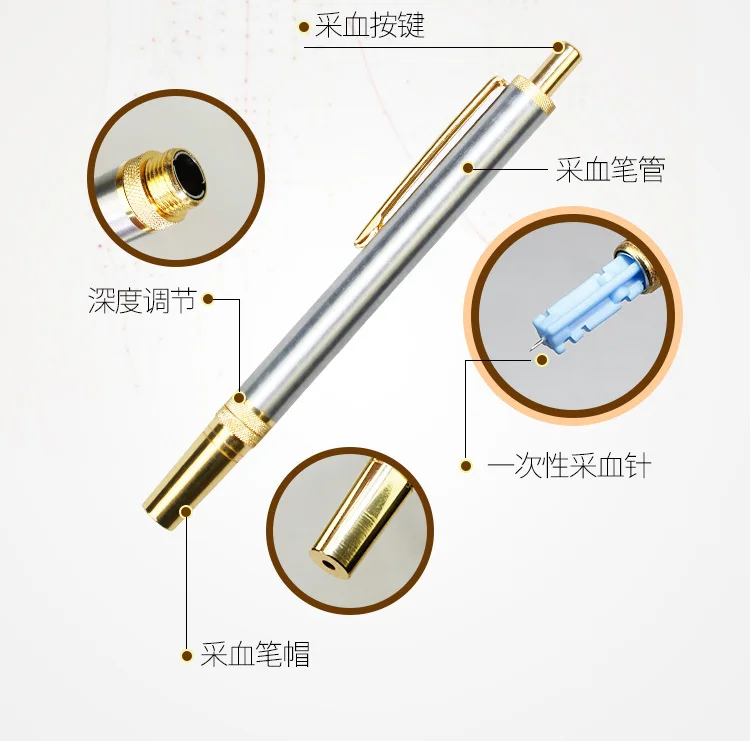 采血按键

采血笔管

深度调节

一次性采血针

采血笔帽