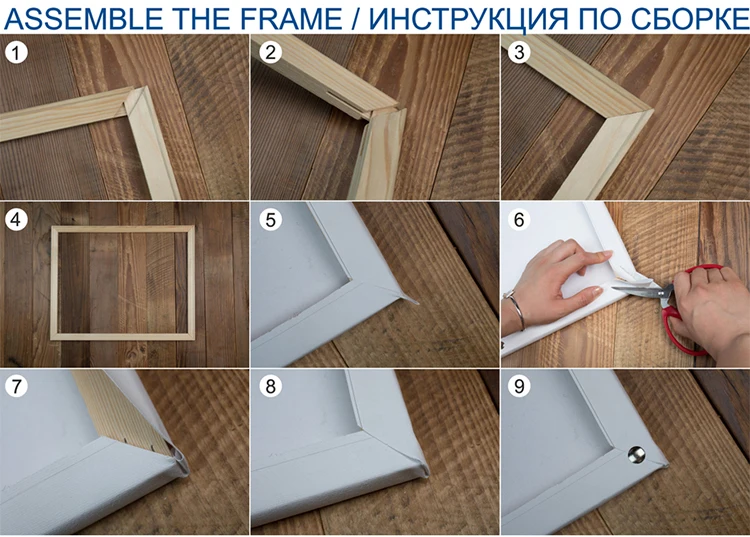 ASSEMBLE THE FRAME / ИНСТРУКЦИЯ ПО СБОРКЕ

1

2

3

4

5

6

7

8

9