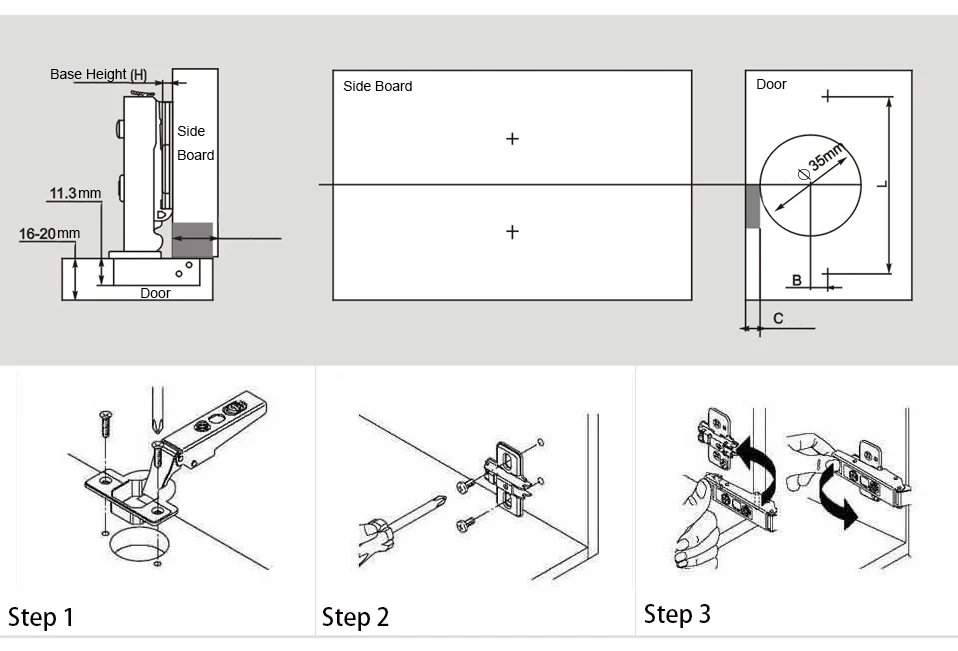 Base Height (H)

Side Board

11.3mm

16-20mm

Door

Side Board

Door

$\phi$ 35mm

L

B

C

Step 1

Step 2

Step 3