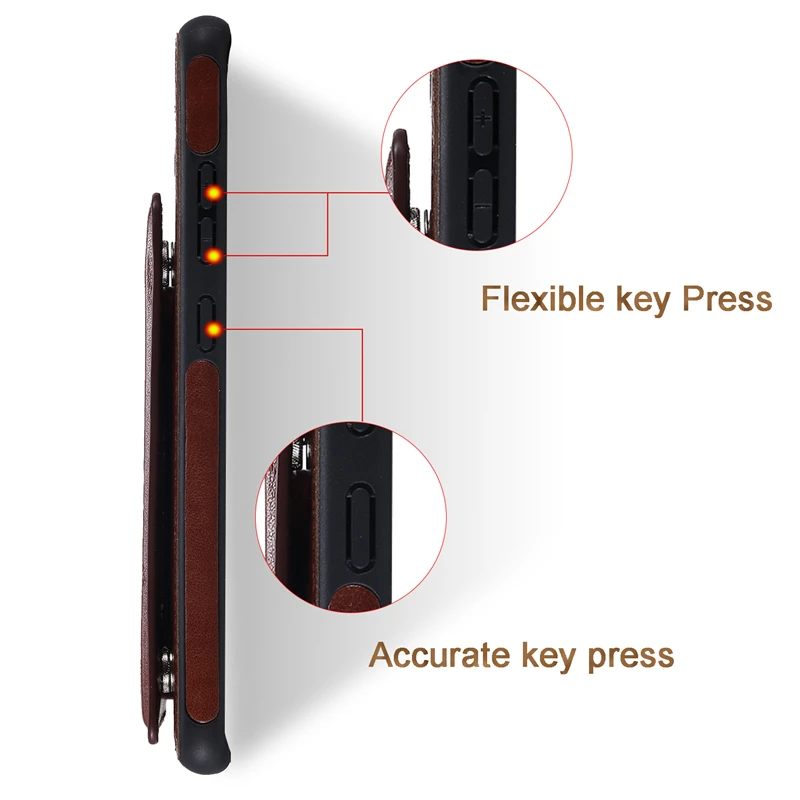 Flexible key Press

Accurate key press