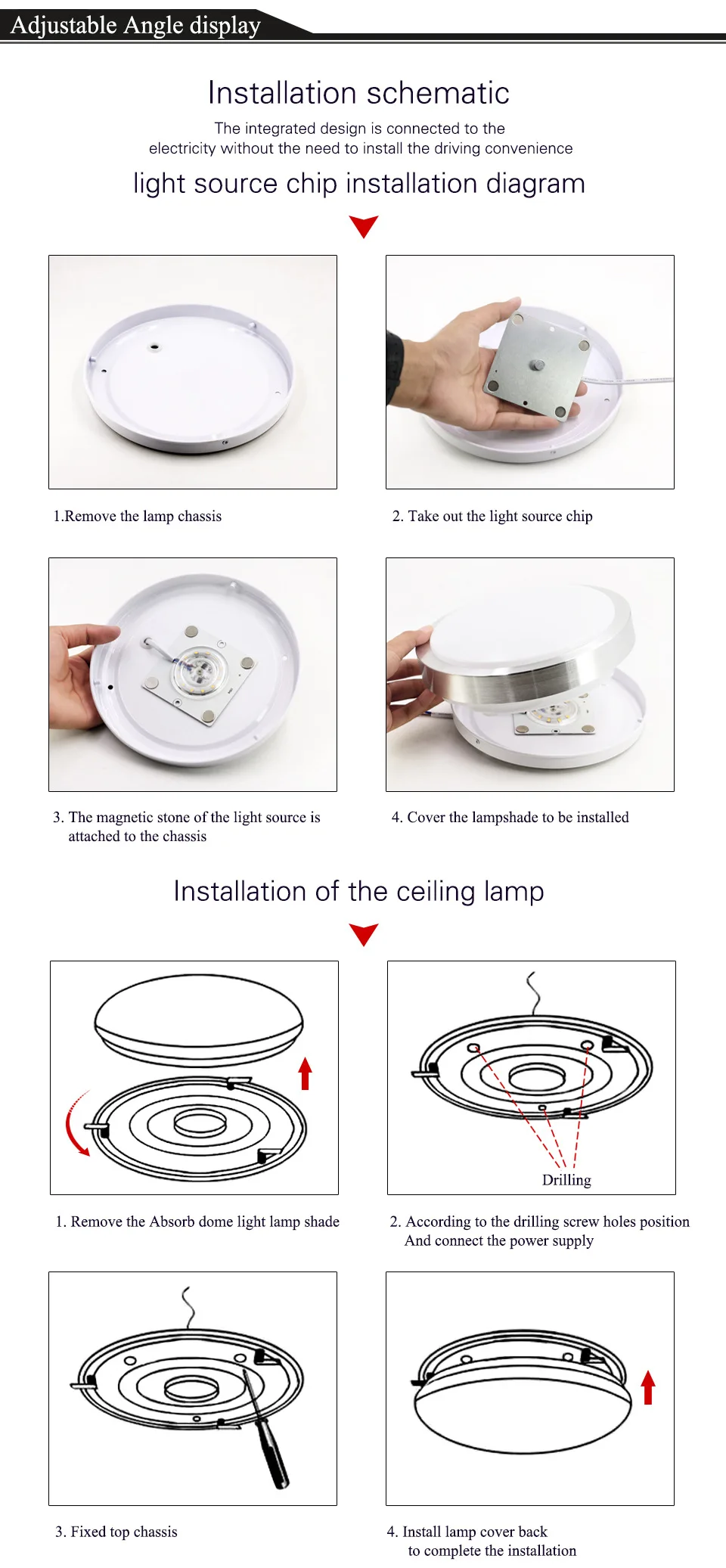 Adjustable Angle display

Installation schematic

The integrated design is connected to the electricity without the need to install the driving convenience

light source chip installation diagram

1.Remove the lamp chassis

2. Take out the light source chip

3. The magnetic stone of the light source is attached to the chassis

4. Cover the lampshade to be installed

Installation of the ceiling lamp

1. Remove the Absorb dome light lamp shade

Drilling

2. According to the drilling screw holes position And connect the power supply

3. Fixed top chassis

4. Install lamp cover back to complete the installation