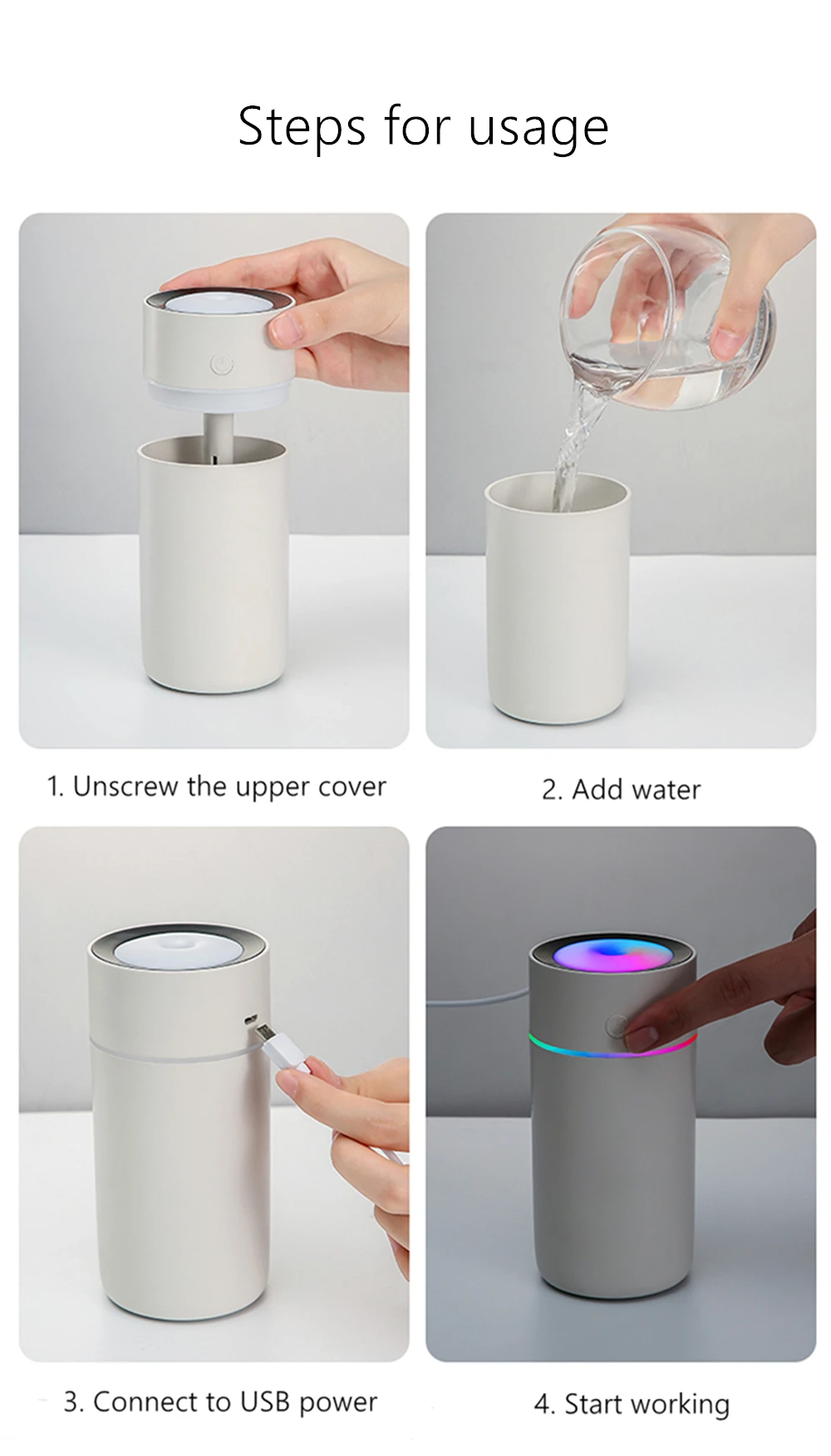 Steps for usage

1. Unscrew the upper cover

2. Add water

3. Connect to USB power

4. Start working