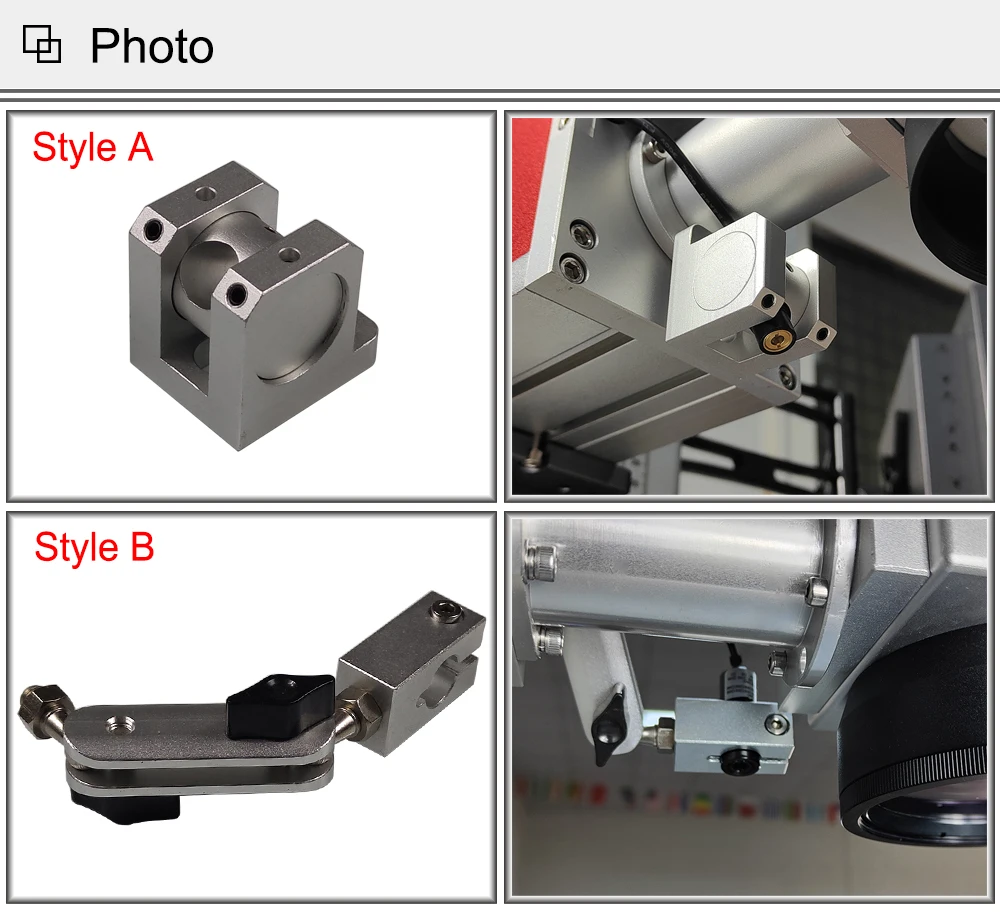 Photo

Style A

Style B