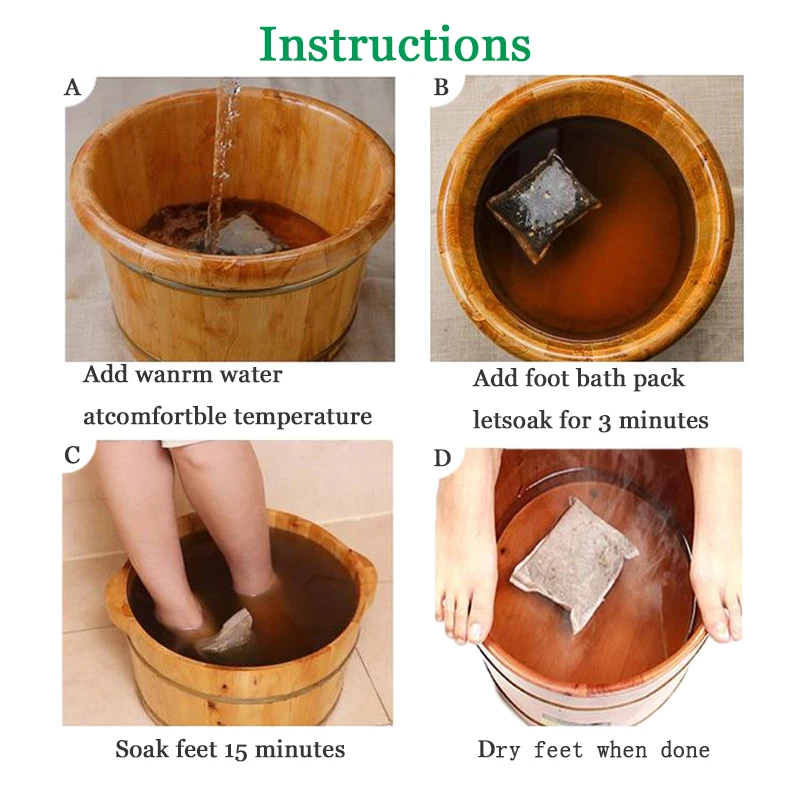 Instructions

A

Add wanrm water atcomfortble temperature

B

Add foot bath pack letsoak for 3 minutes

C

Soak feet 15 minutes

D

Dry feet when done