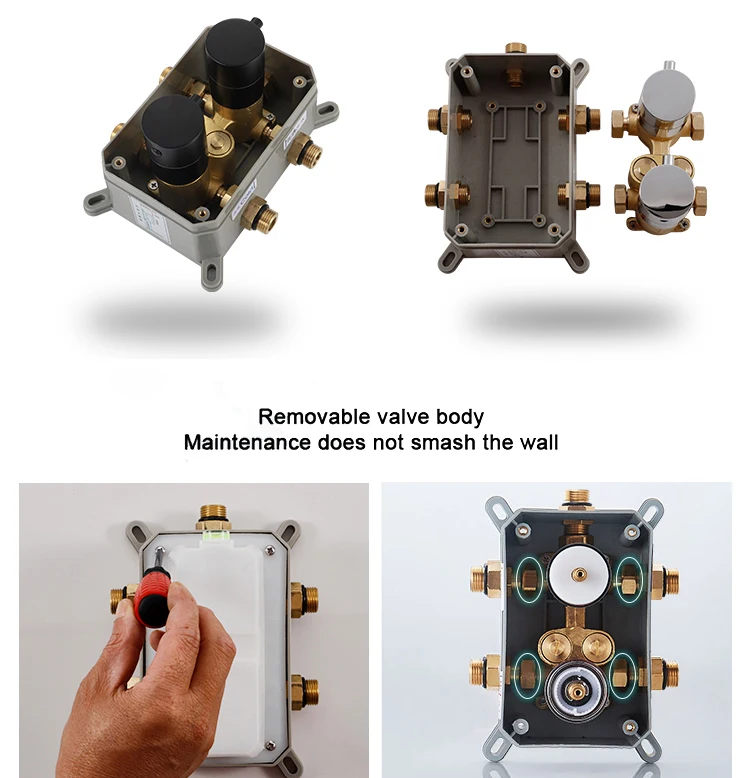 Removable valve body
Maintenance does not smash the wall